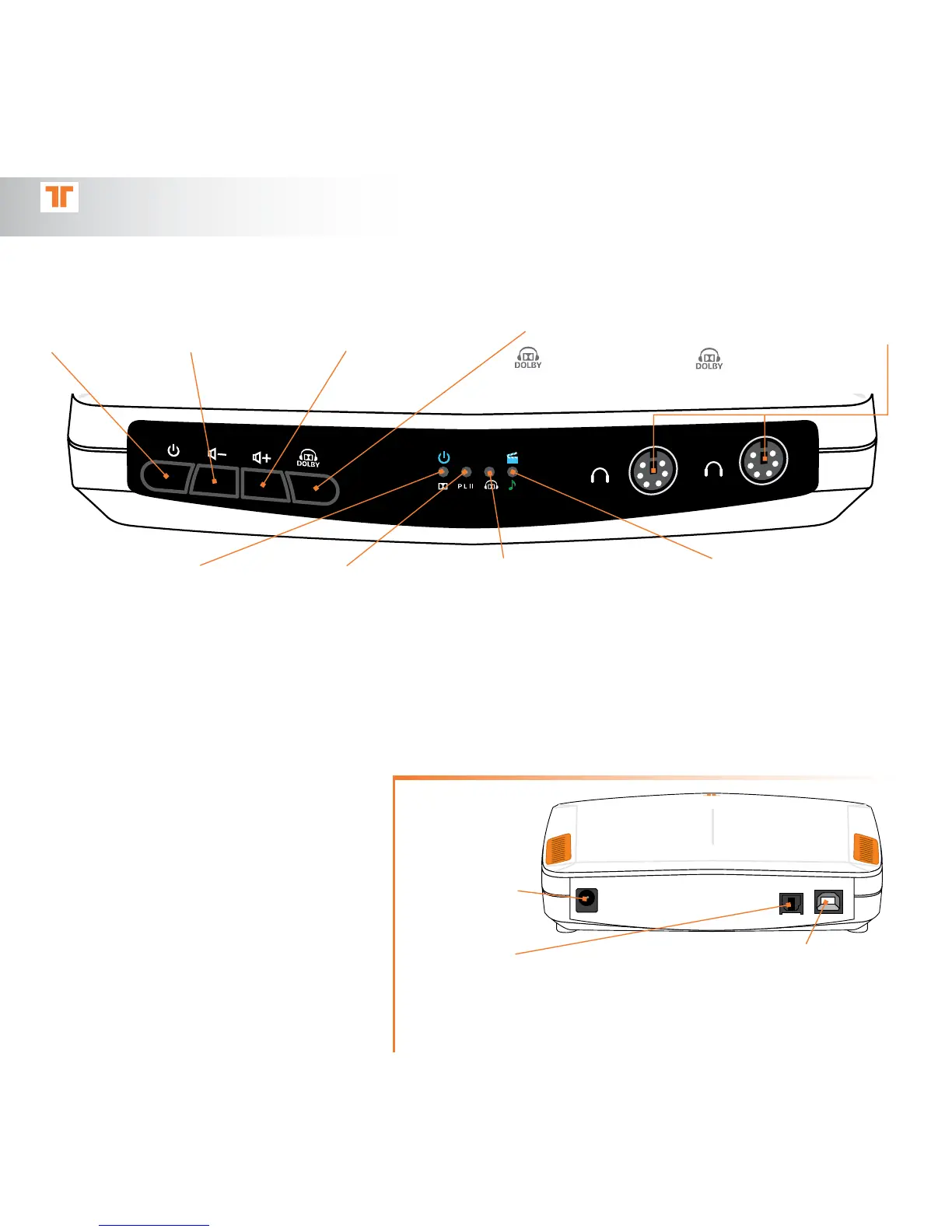 DOLBY

DOLBY

DOLBY

PL II