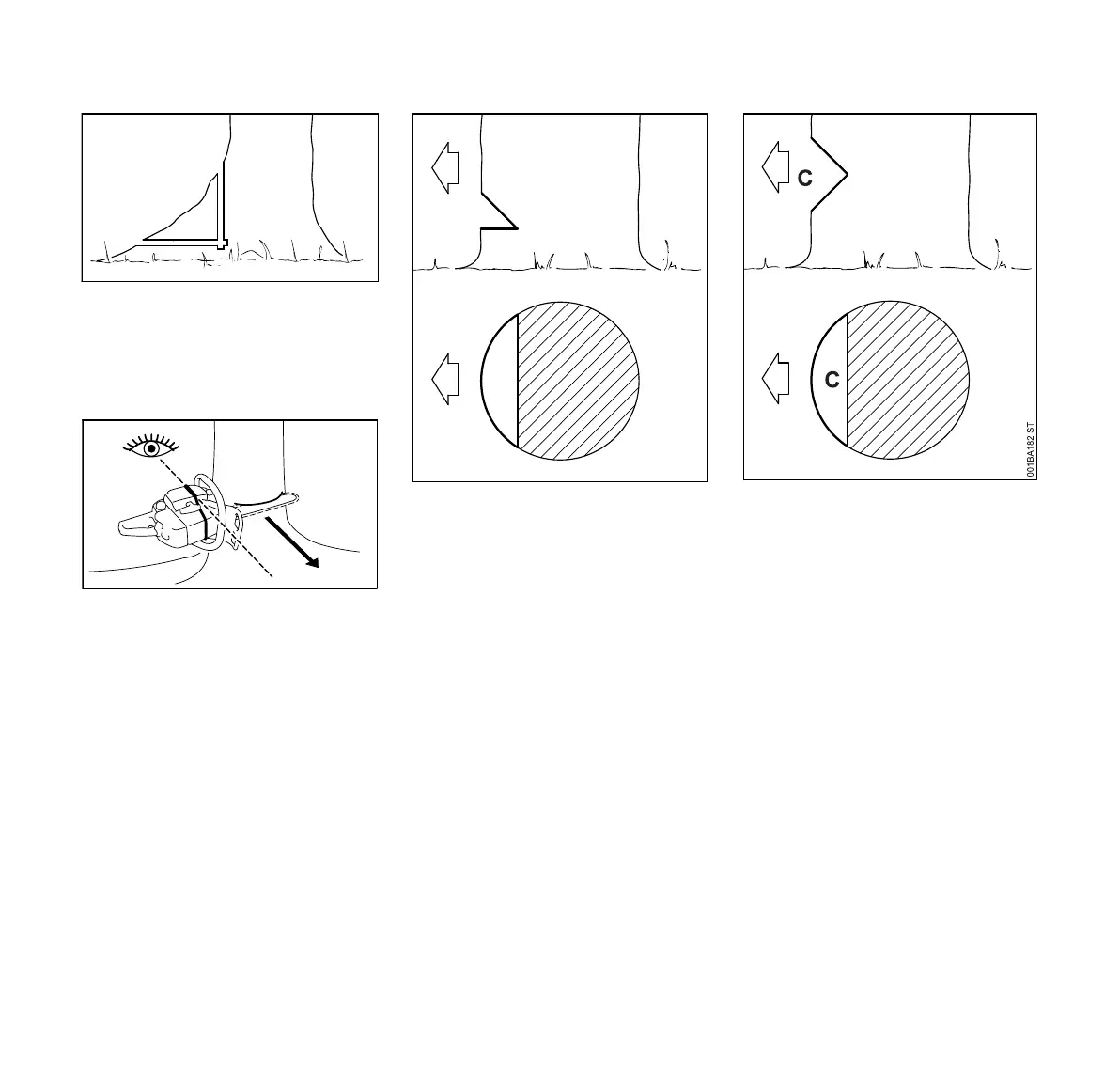 C

C

001BA182 ST