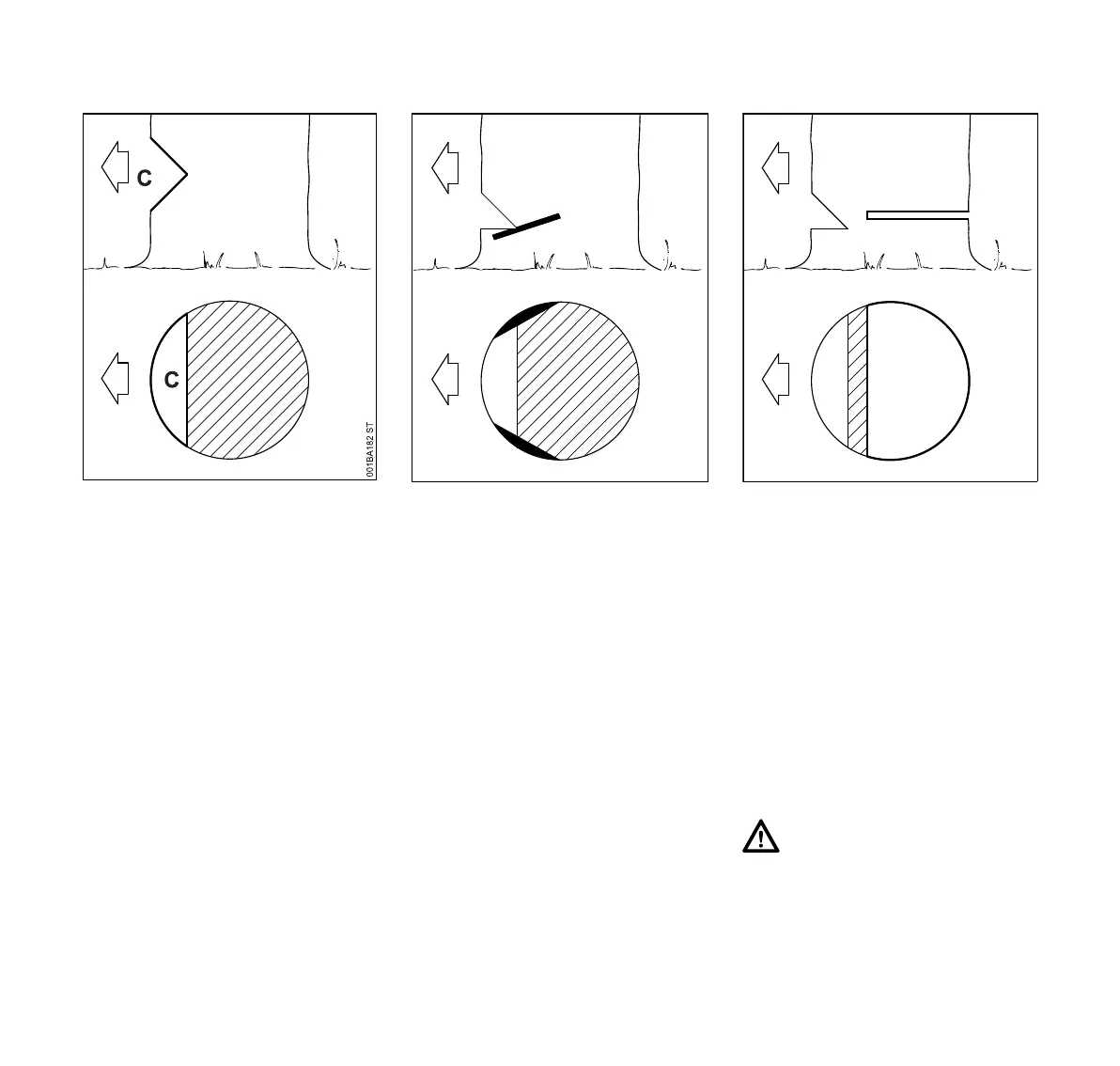 C

C

001BA182 ST