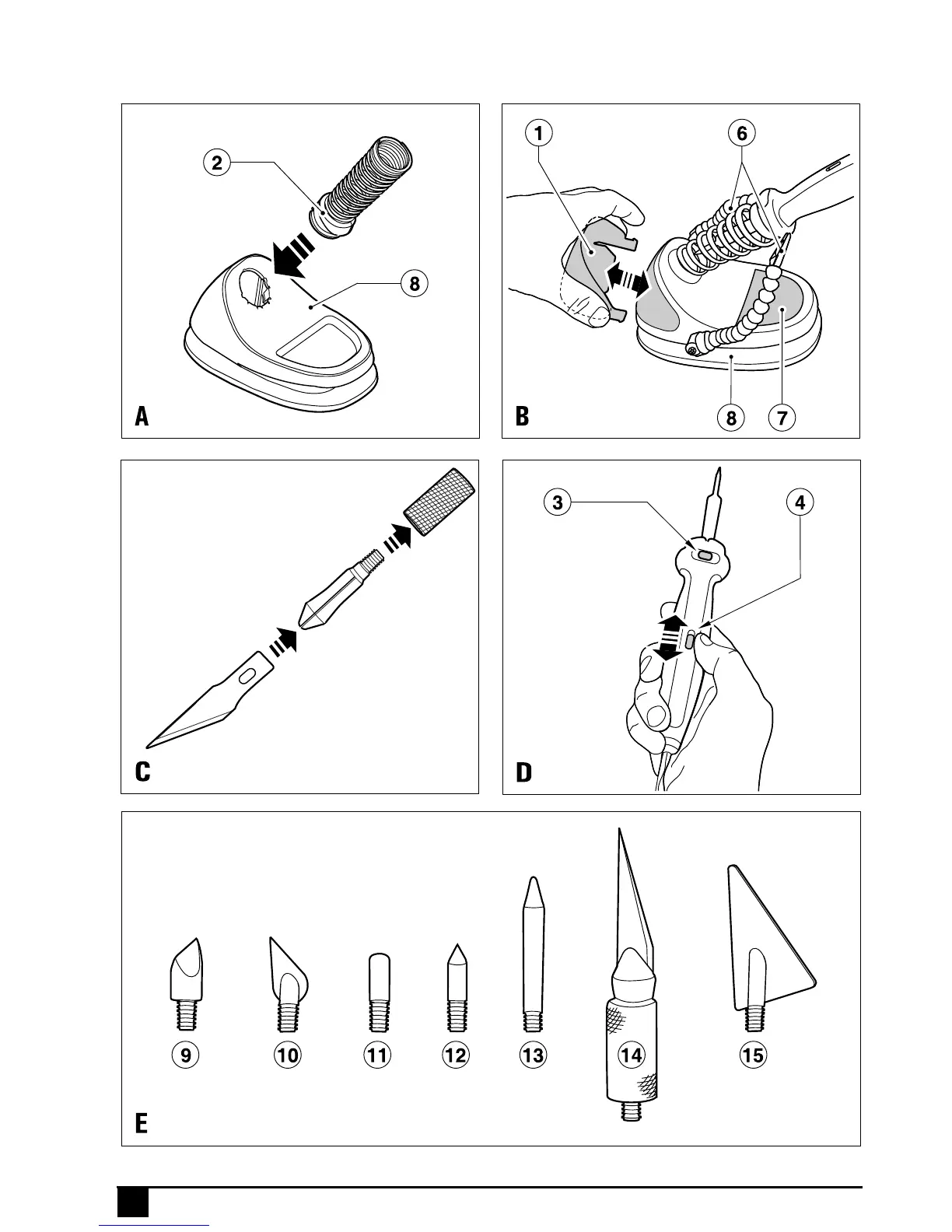 2
8
A

1
6
8
7
B

C

3
4
D

9
10
11
12
13
14
15
E