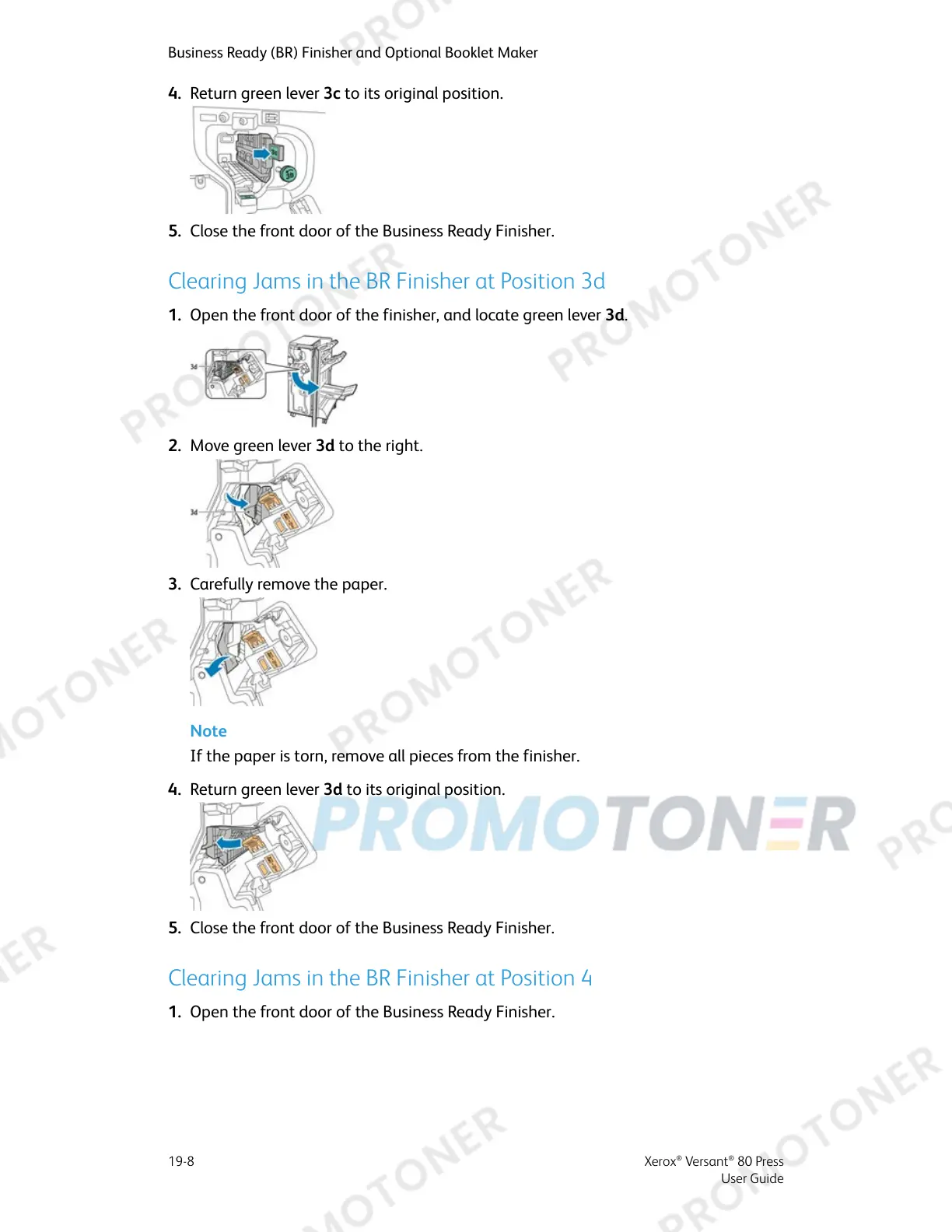 Business Ready (BR) Finisher and Optional Booklet Maker

4. Return green lever 3c to its original position.

5. Close the front door of the Business Ready Finisher.

Clearing Jams in the BR Finisher at Position 3d

1. Open the front door of the finisher, and locate green lever 3d.

3d

2. Move green lever 3d to the right.

3d

3. Carefully remove the paper.

Note
If the paper is torn, remove all pieces from the finisher.

4. Return green lever 3d to its original position.

PROMOTONER

5. Close the front door of the Business Ready Finisher.

Clearing Jams in the BR Finisher at Position 4

1. Open the front door of the Business Ready Finisher.

19-8

Xerox® Versant® 80 Press
User Guide