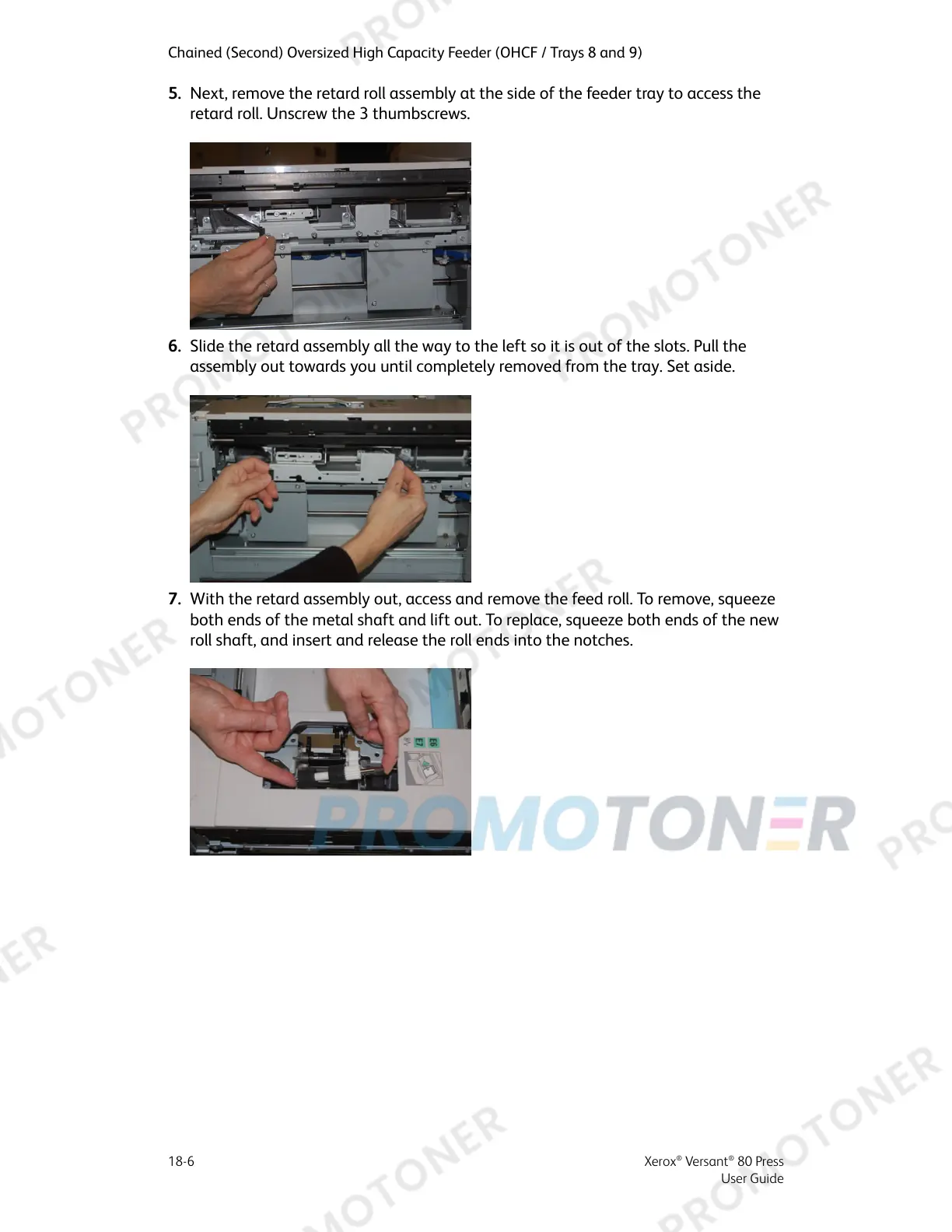 Chained (Second) Oversized High Capacity Feeder (OHCF / Trays 8 and 9)

5. Next, remove the retard roll assembly at the side of the feeder tray to access the retard roll. Unscrew the 3 thumbscrews.

6. Slide the retard assembly all the way to the left so it is out of the slots. Pull the assembly out towards you until completely removed from the tray. Set aside.

7. With the retard assembly out, access and remove the feed roll. To remove, squeeze both ends of the metal shaft and lift out. To replace, squeeze both ends of the new roll shaft, and insert and release the roll ends into the notches.

E6
E7

PROMOTONER

18-6

Xerox® Versant® 80 Press
User Guide