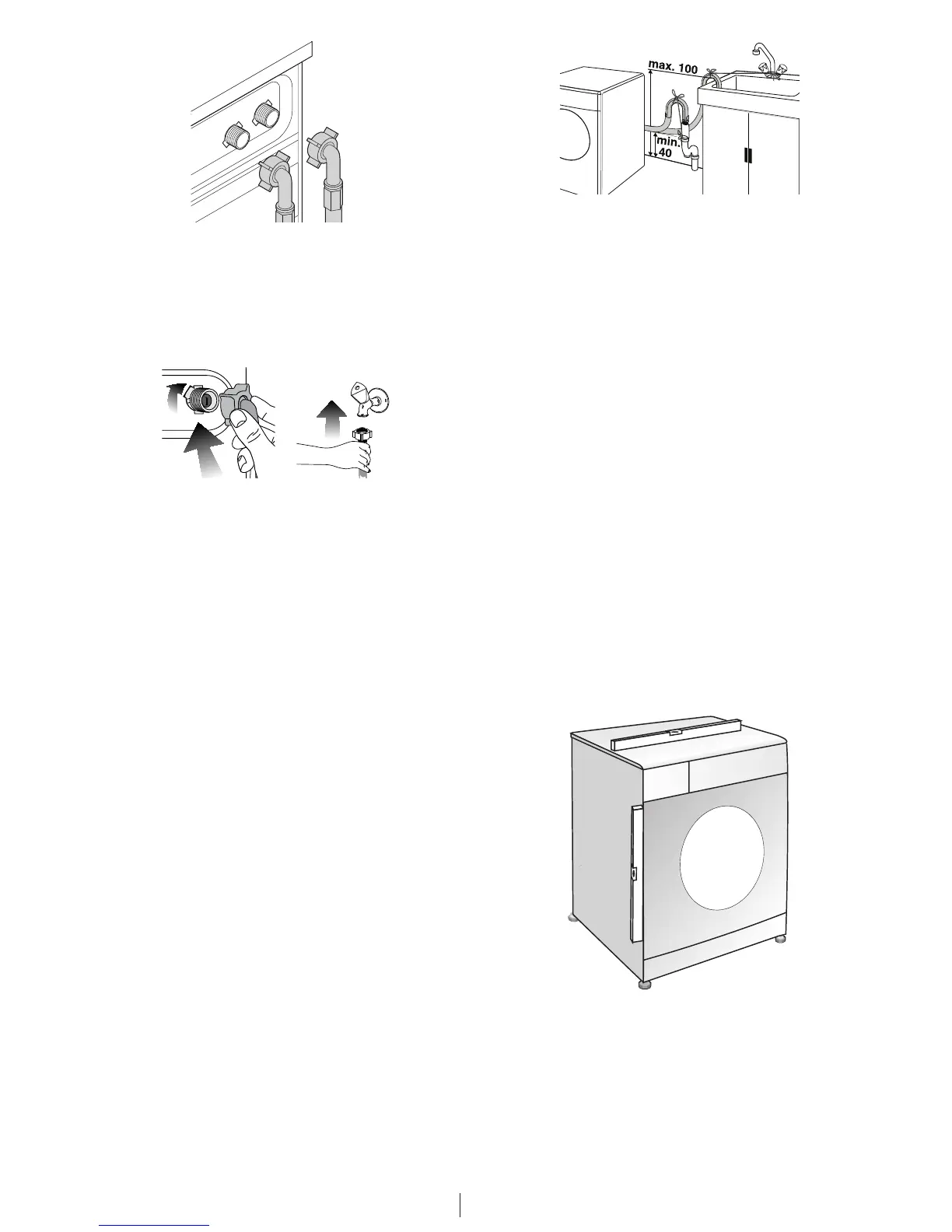 max. 100

min. 40