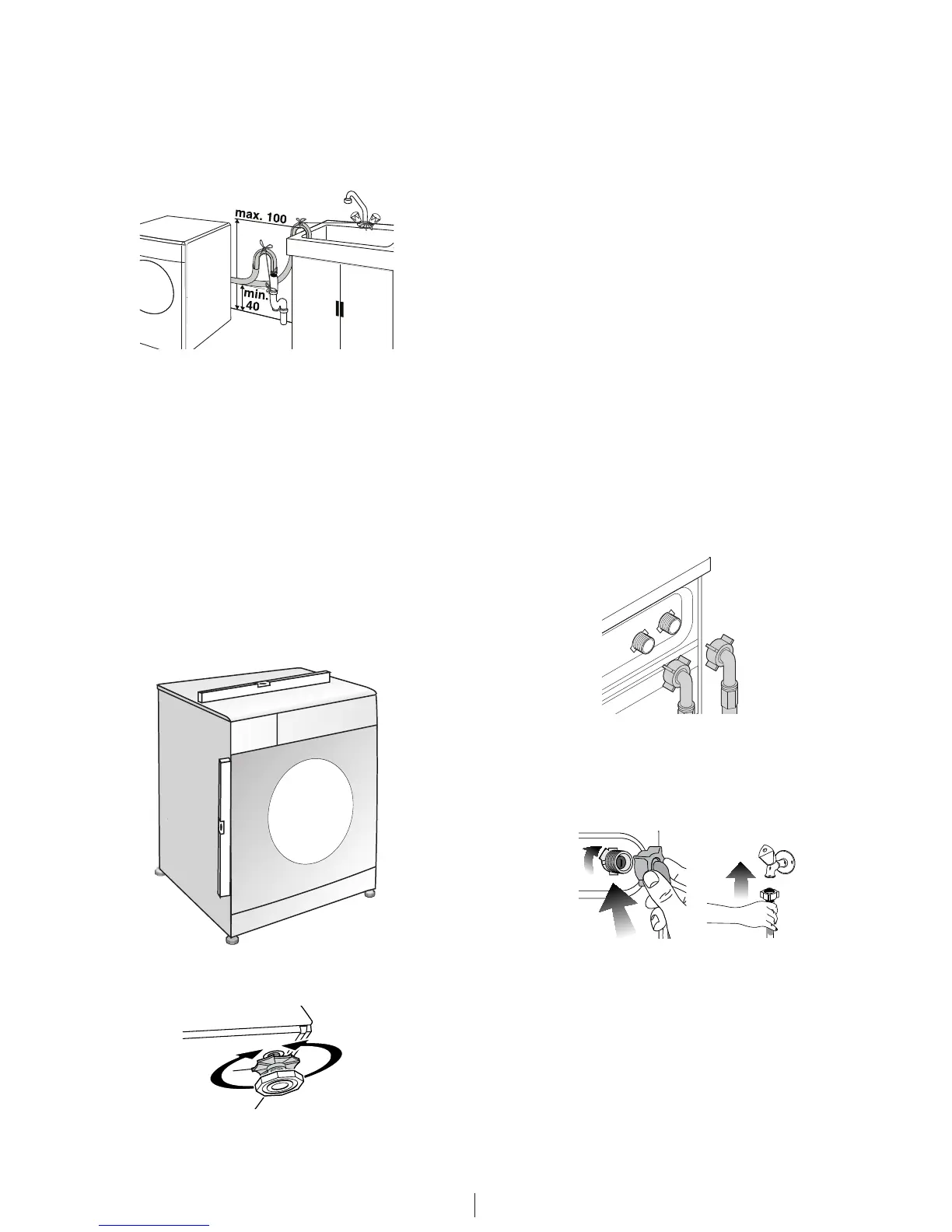 max. 100

min. 40