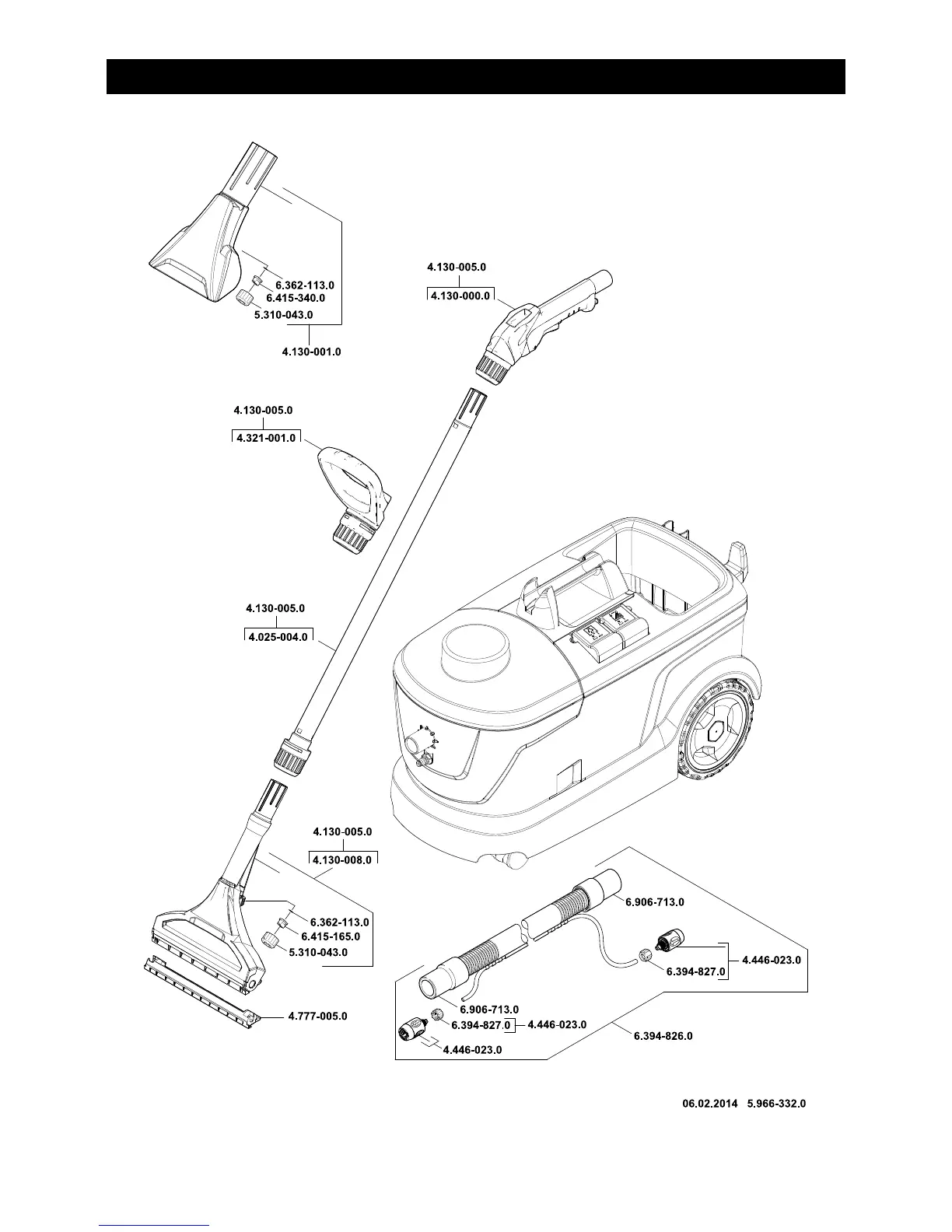 6.362-113.0
6.415-340.0
5.310-043.0
4.130-001.0

4.130-005.0
4.130-000.0

4.130-005.0
4.321-001.0

4.130-005.0
4.025-004.0

4.130-005.0
4.130-008.0

6.362-113.0
6.415-165.0
5.310-043.0

4.777-005.0

6.906-713.0
4.446-023.0
6.394-827.0

6.906-713.0
6.394-827.0
4.446-023.0
6.394-826.0
4.446-023.0

06.02.2014 5.966-332.0