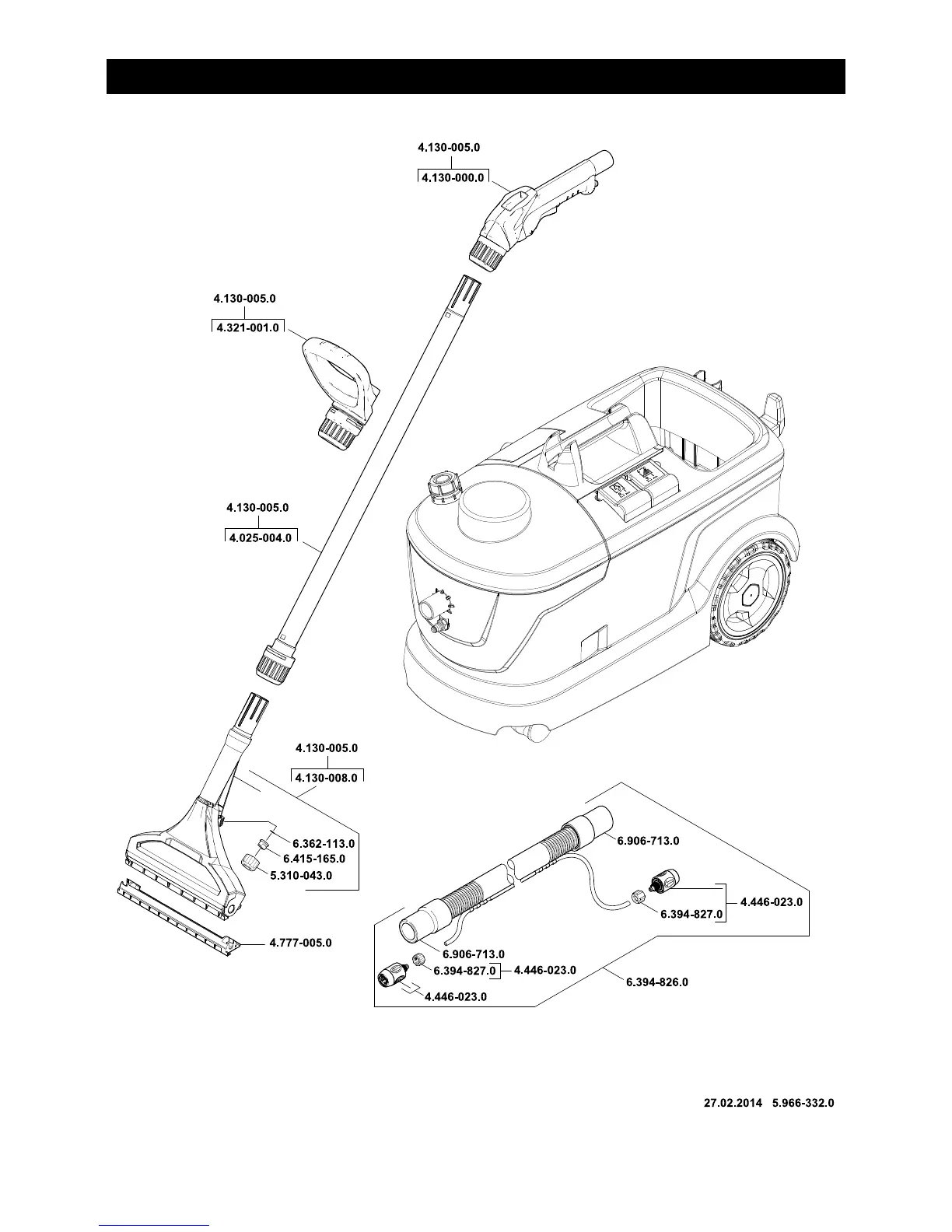 4.130-005.0

4.130-000.0

4.130-005.0

4.321-001.0

4.130-005.0

4.025-004.0

4.130-005.0

4.130-008.0

6.362-113.0

6.415-165.0

5.310-043.0

4.777-005.0

6.906-713.0

6.394-827.0

4.446-023.0

6.906-713.0

6.394-827.0

4.446-023.0

4.446-023.0

6.394-826.0

27.02.2014 5.966-332.0