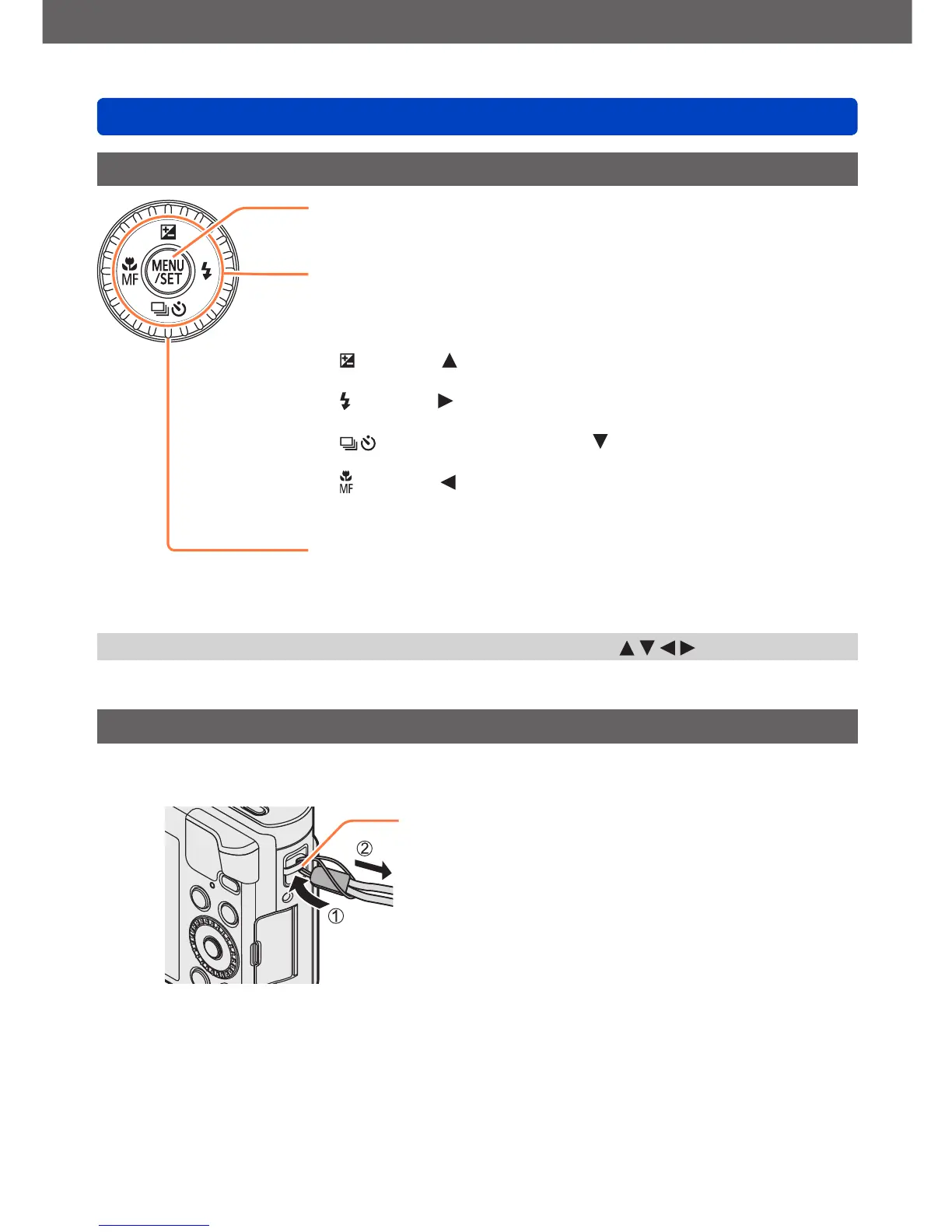 MENU
/SET

MF

▲

▶

▼

MF ◀

▲▼◀▶

②

①