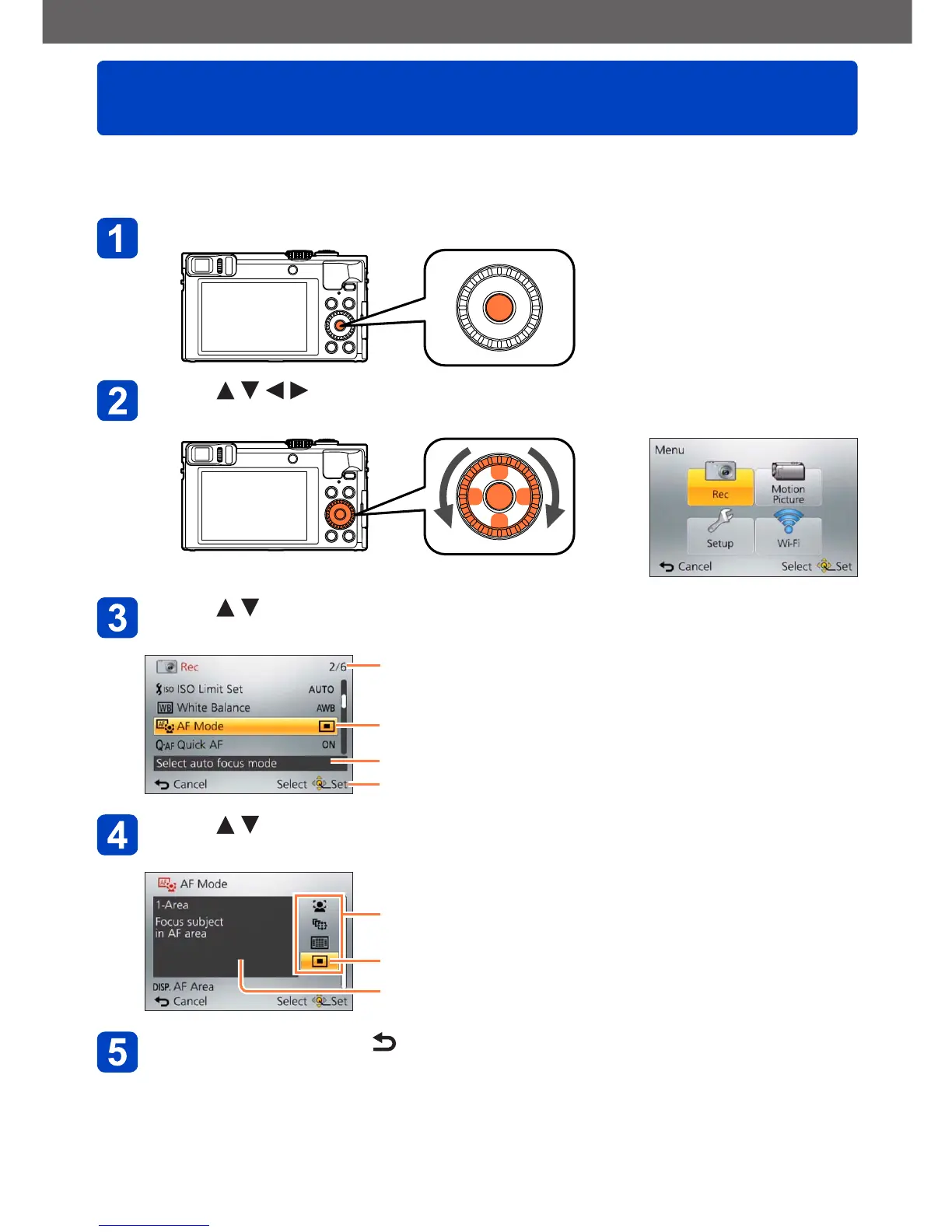 1

2

▲▼◀▶

Menu
Rec
Motion Picture
Setup
Wi-Fi
Cancel
Select
Set

3

▲▼

Rec
2/6
ISO Limit Set
AUTO
White Balance
AWB
AF Mode
Quick AF
ON
Select auto focus mode
Cancel
Select
Set

4

▲▼

AF Mode
1-Area
Focus subject in AF area
DISP. AF Area
Cancel
Select
Set

5