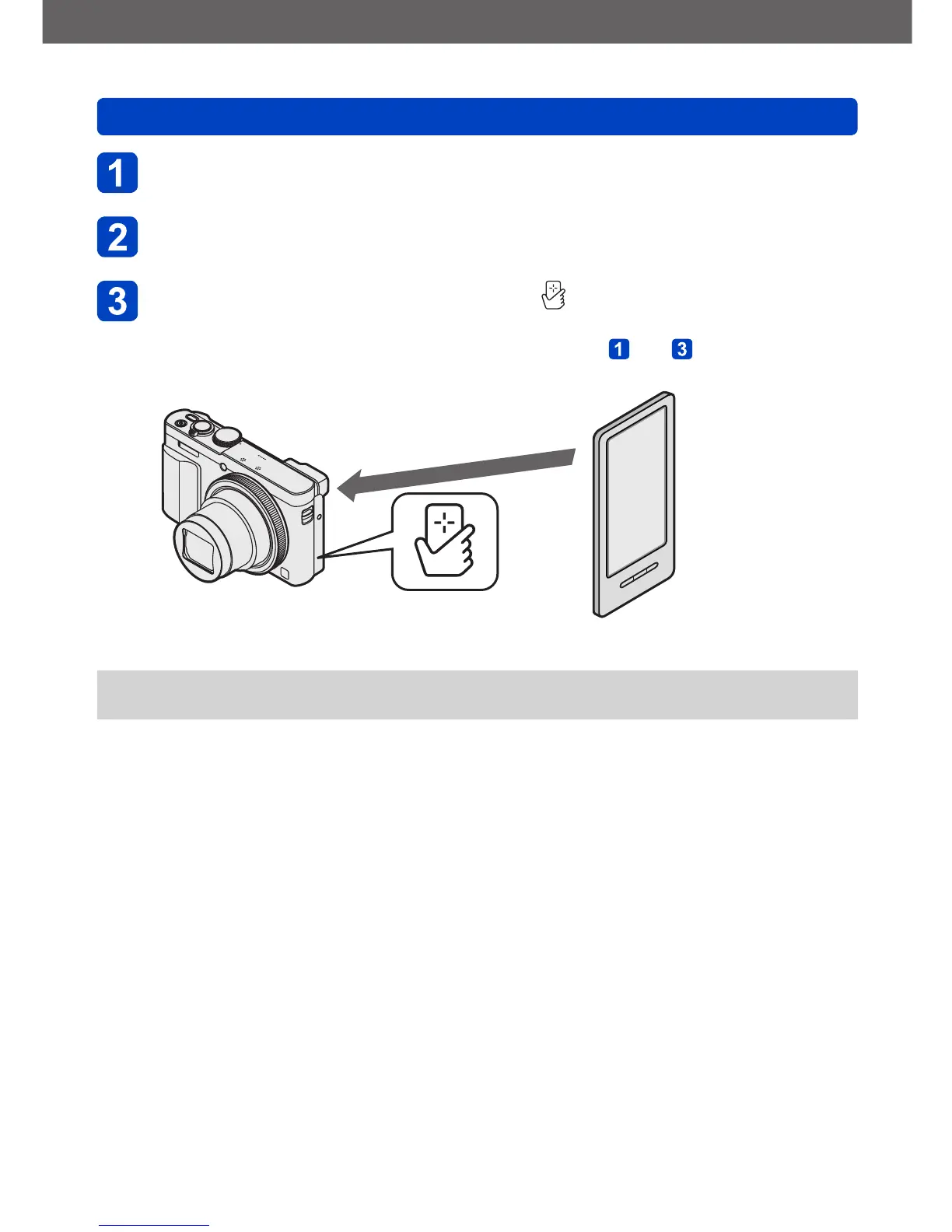 1

2

3

1 3