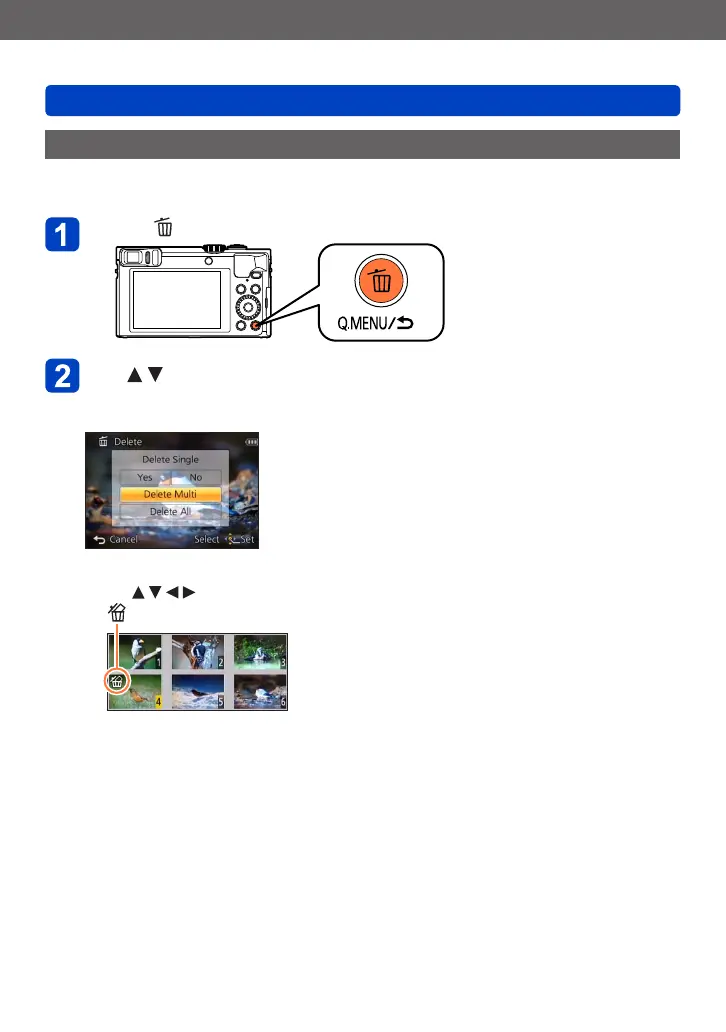 1

Q.MENU/

2

Delete
Delete Single
Yes No
Delete Multi
Delete All
Cancel Select Set

1 2 3
4 5 6