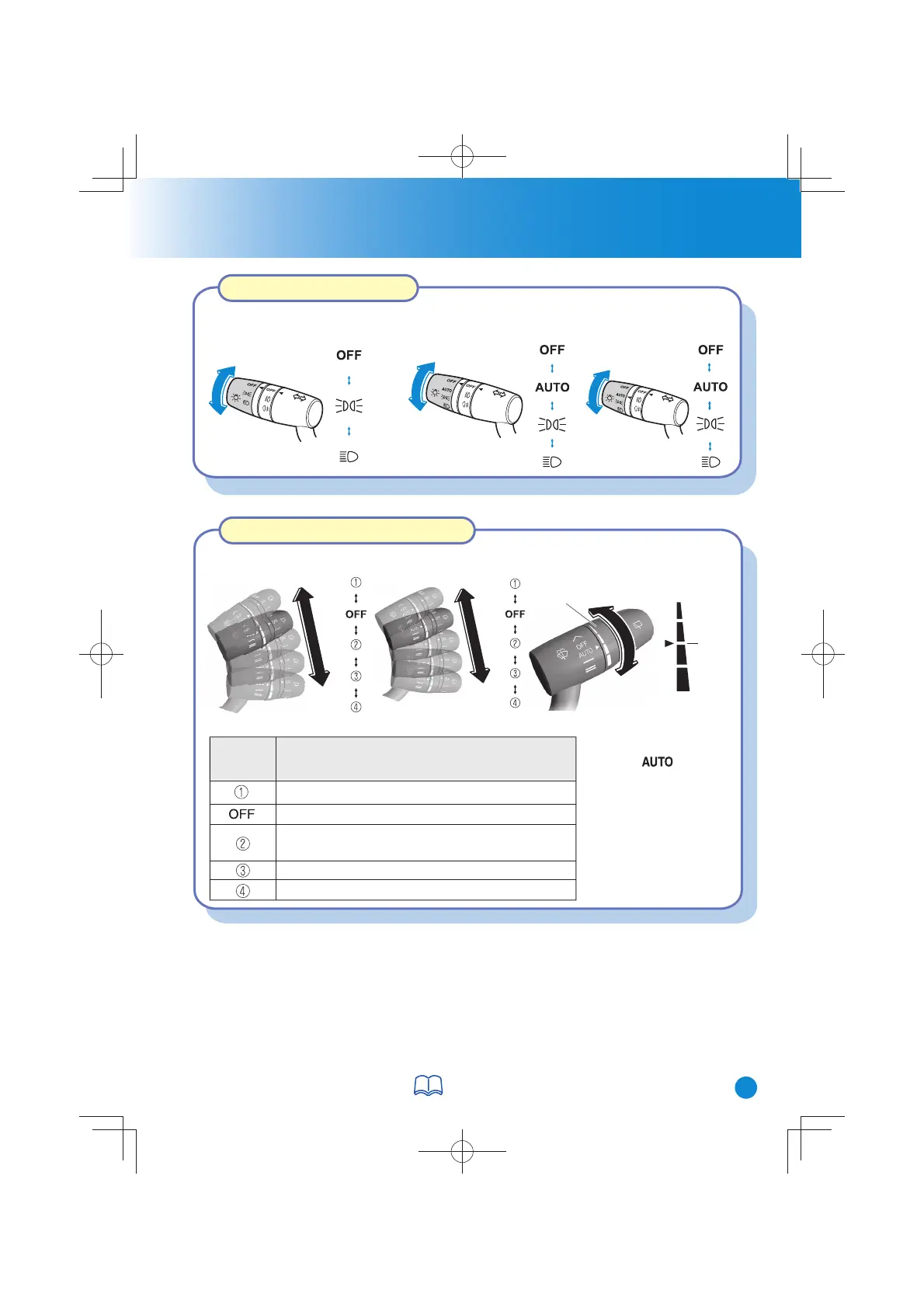 OFF

OFF

AUTO

OFF

AUTO

①

OFF

②

③

④

①

OFF

②

③

④

OFF

AUTO

| | |
|---|---|
| ① | |
| OFF | |
| ② | |
| ③ | |
| ④ | |

AUTO