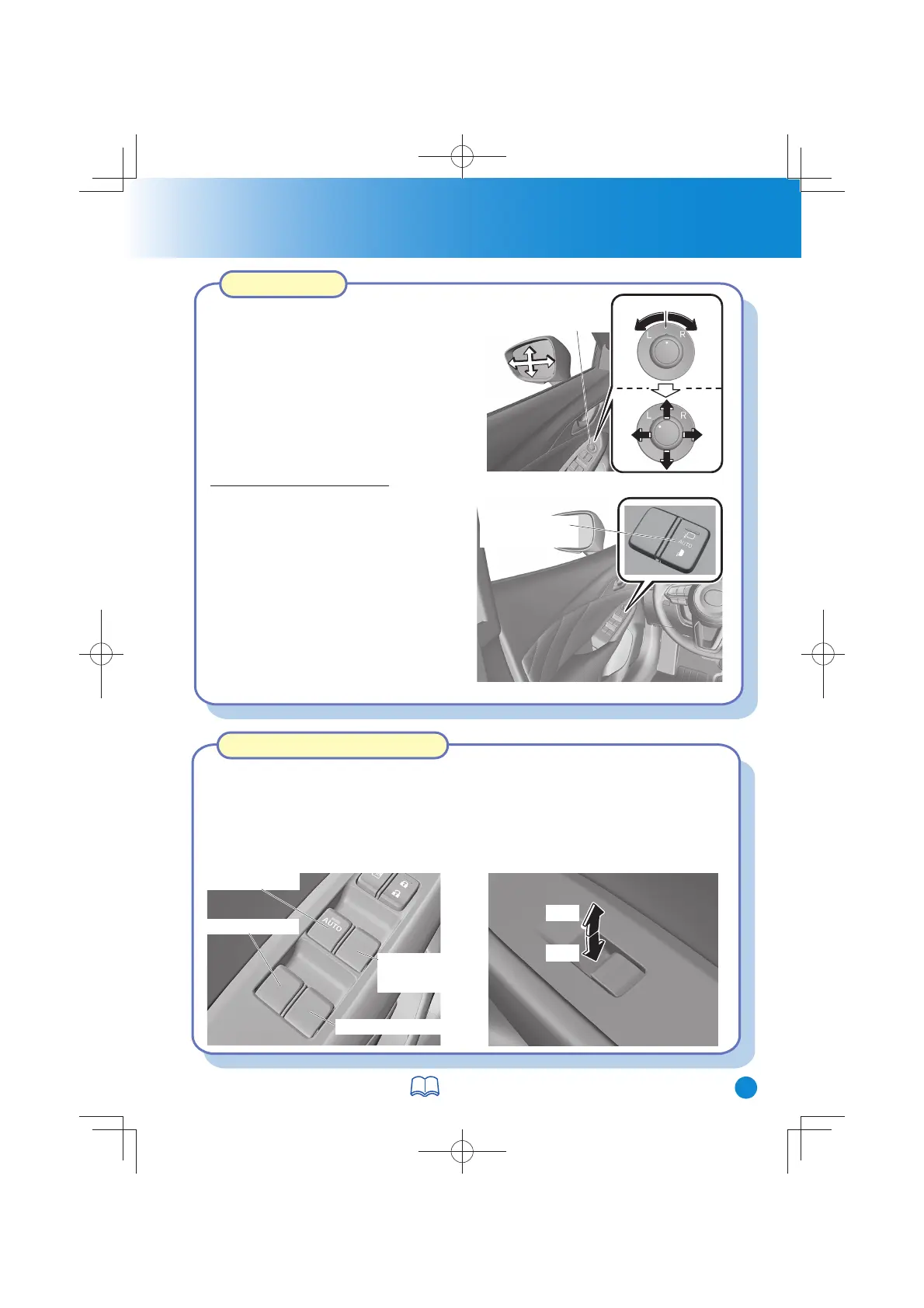 L R

L R

AUTO

AUTO