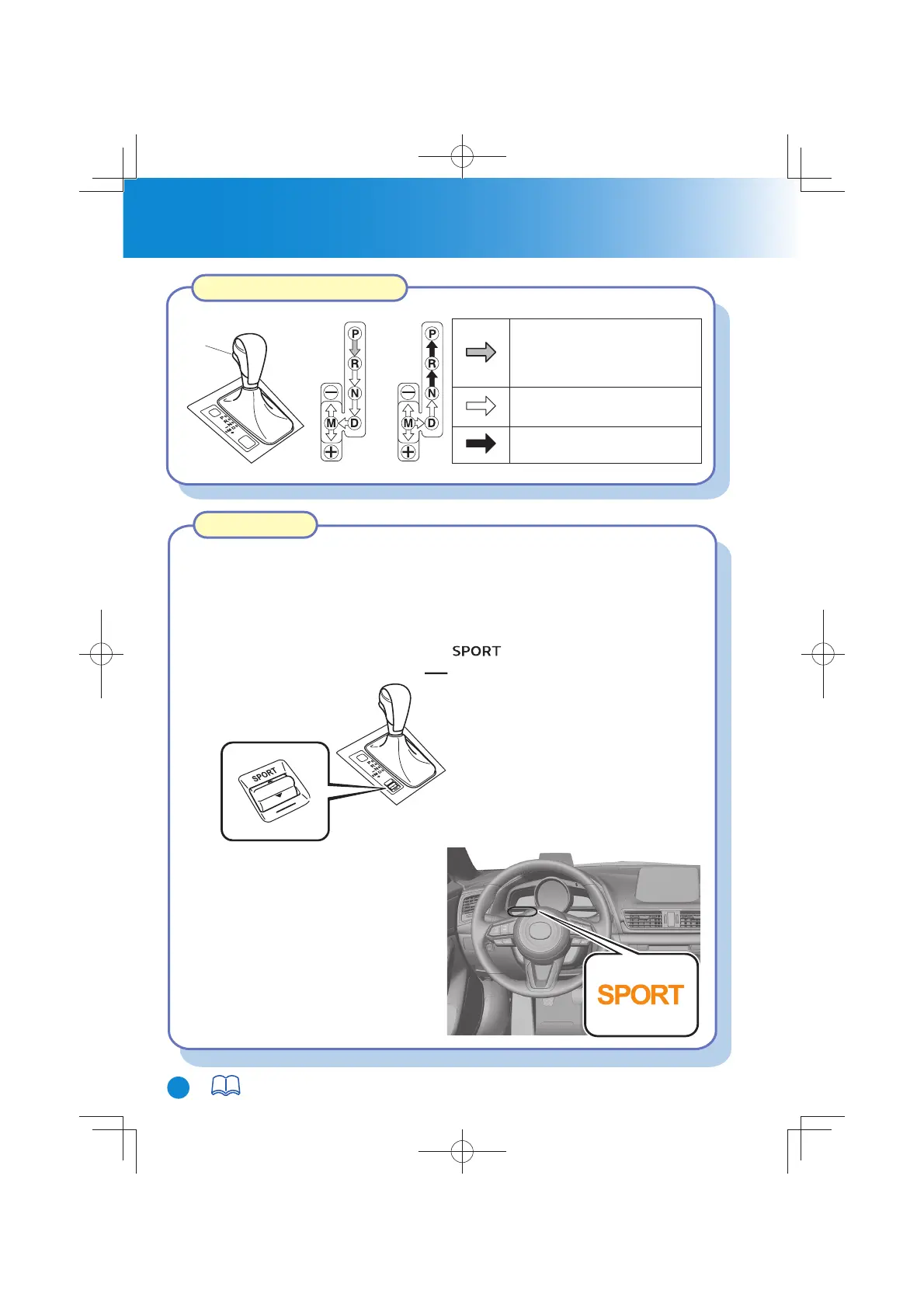 P
R
N
D
M
P
R
N
D
M

SPORT

SPORT

SPORT