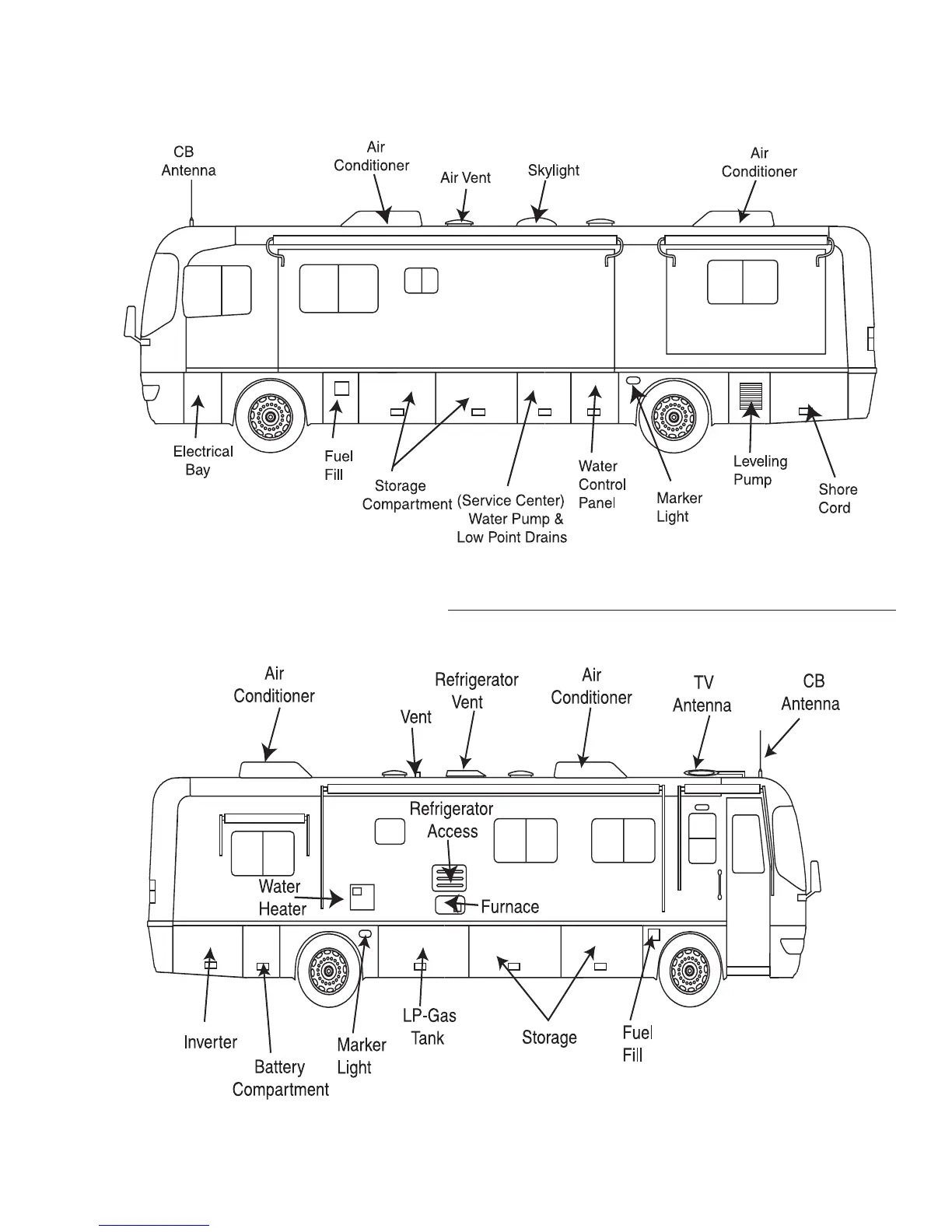 CB Antenna

Air Conditioner

Air Vent

Skylight

Air Conditioner

Electrical Bay

Fuel Fill

Storage Compartment

(Service Center) Water Pump & Low Point Drains

Water Control Panel

Marker Light

Leveling Pump

Shore Cord

Air Conditioner

Vent

Refrigerator Vent

Air Conditioner

TV Antenna

CB Antenna

Refrigerator Access

Water Heater

Furnace

Inverter

Battery Compartment

Marker Light

LP-Gas Tank

Storage

Fuel Fill