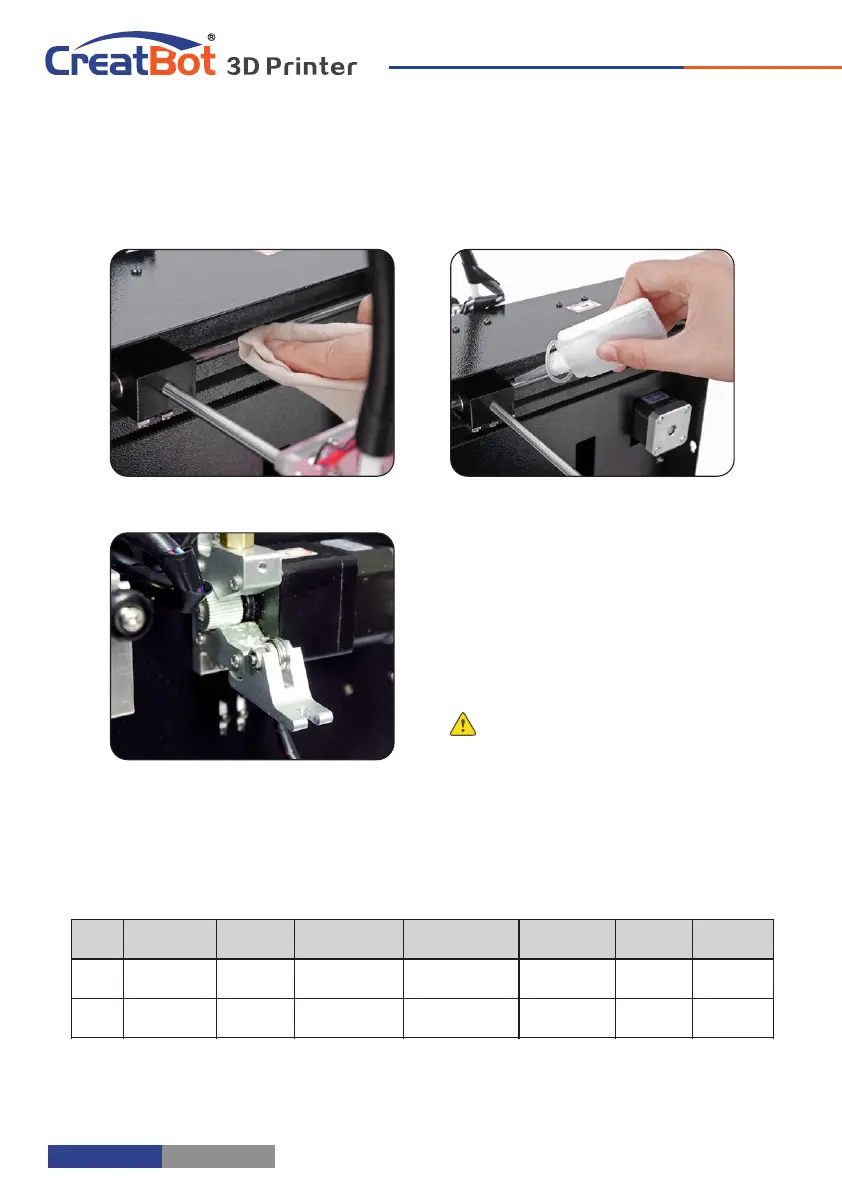 CreatBot® 3D Printer