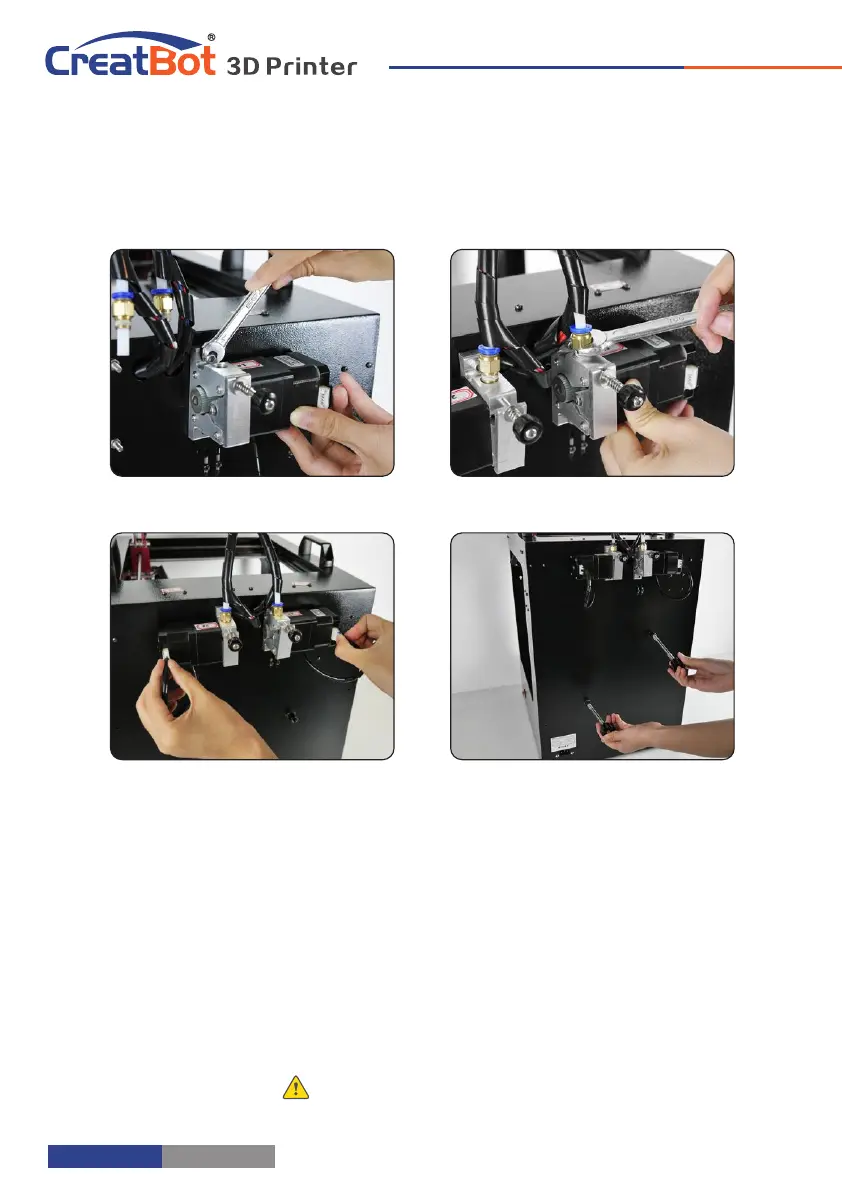 CreatBot® 3D Printer