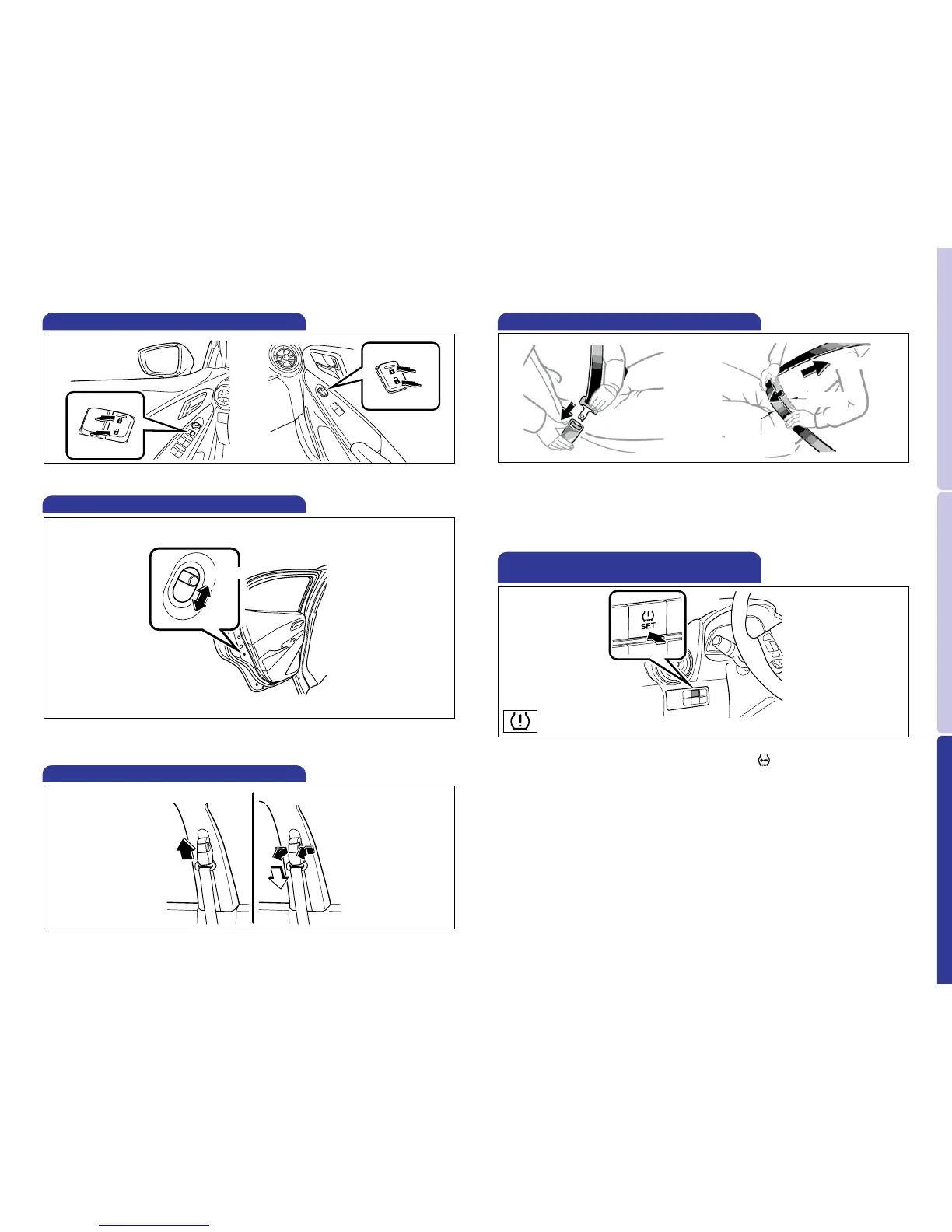 SET