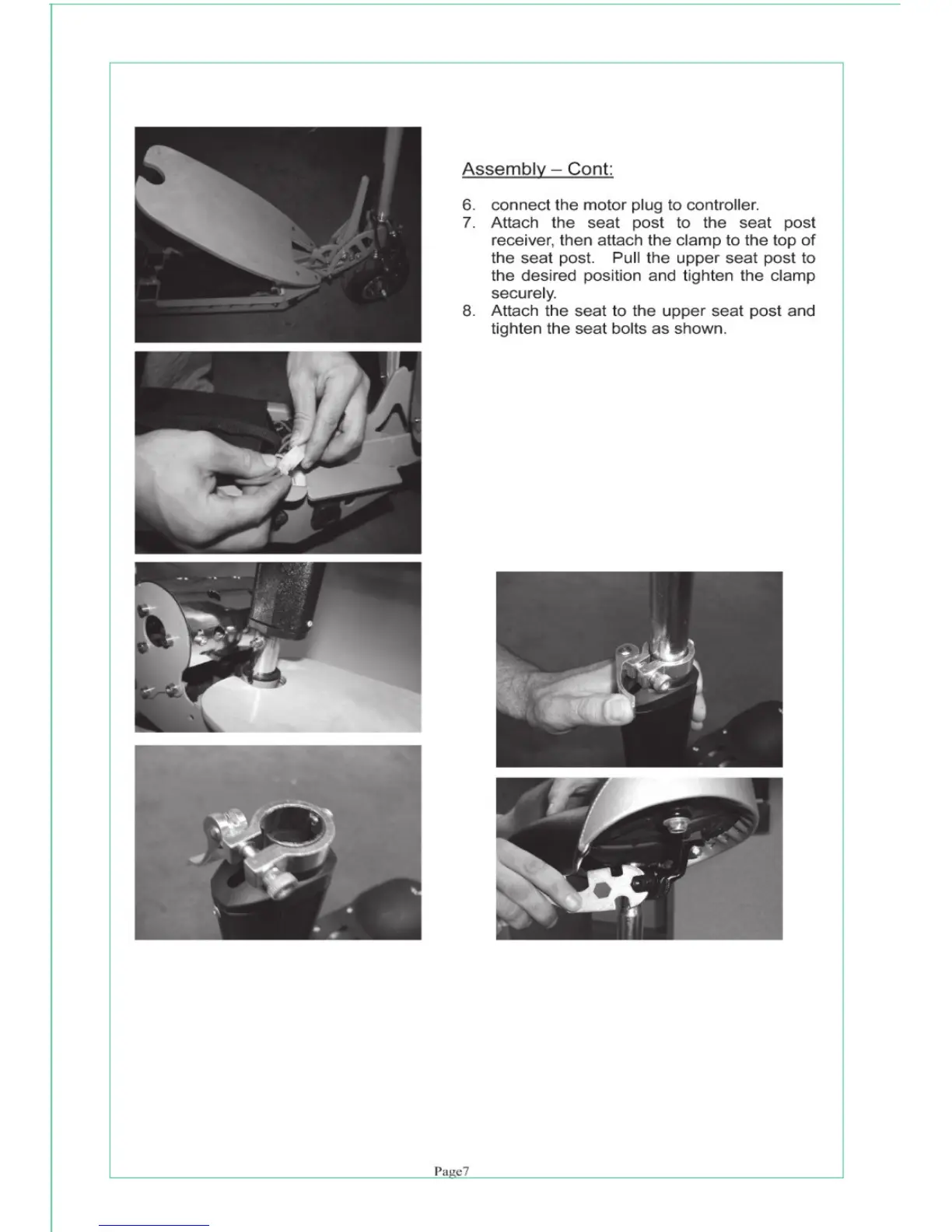 Assembly – Cont:

6. connect the motor plug to controller.
7. Attach the seat post to the seat post receiver, then attach the clamp to the top of the seat post. Pull the upper seat post to the desired position and tighten the clamp securely.
8. Attach the seat to the upper seat post and tighten the seat bolts as shown.

Page7