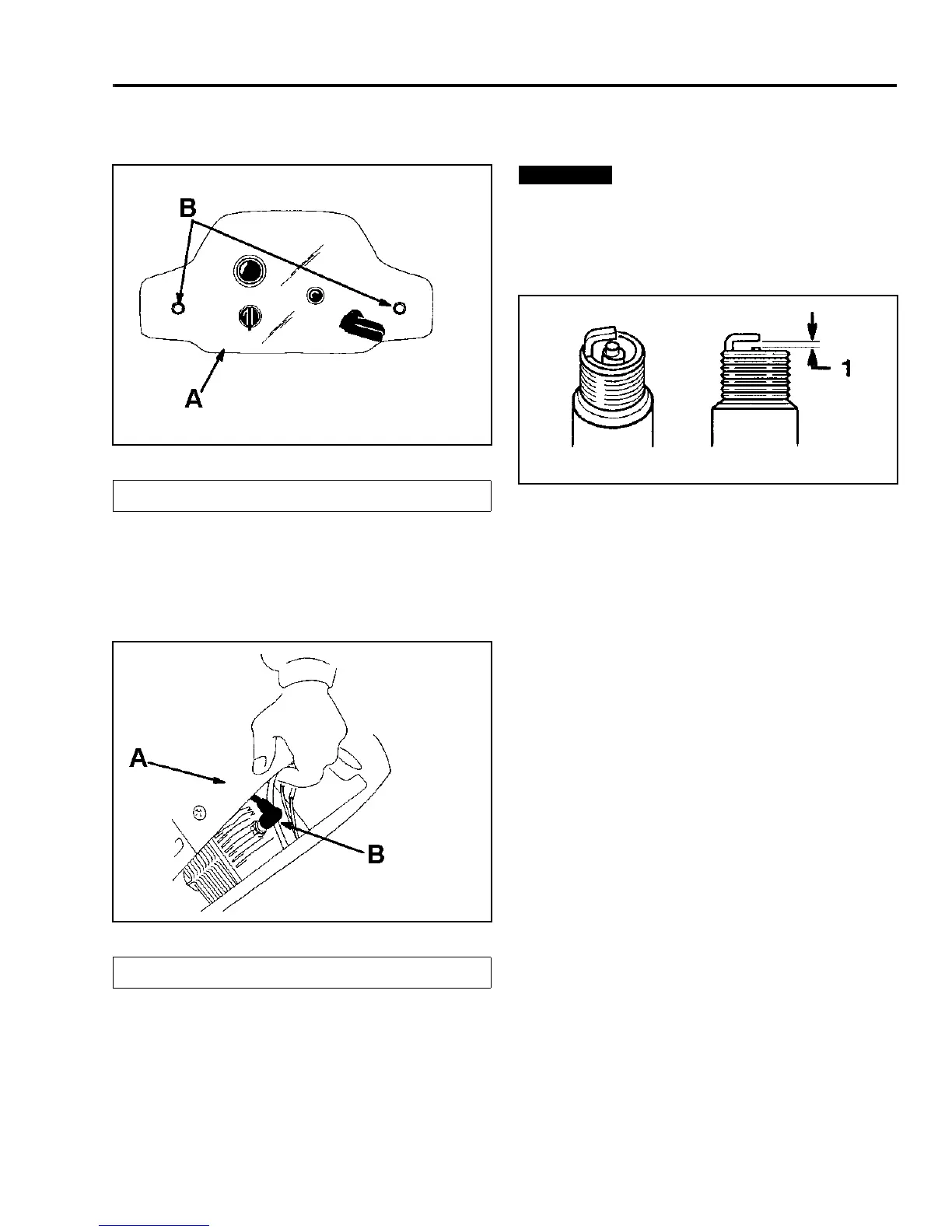 B

A

1

A

B