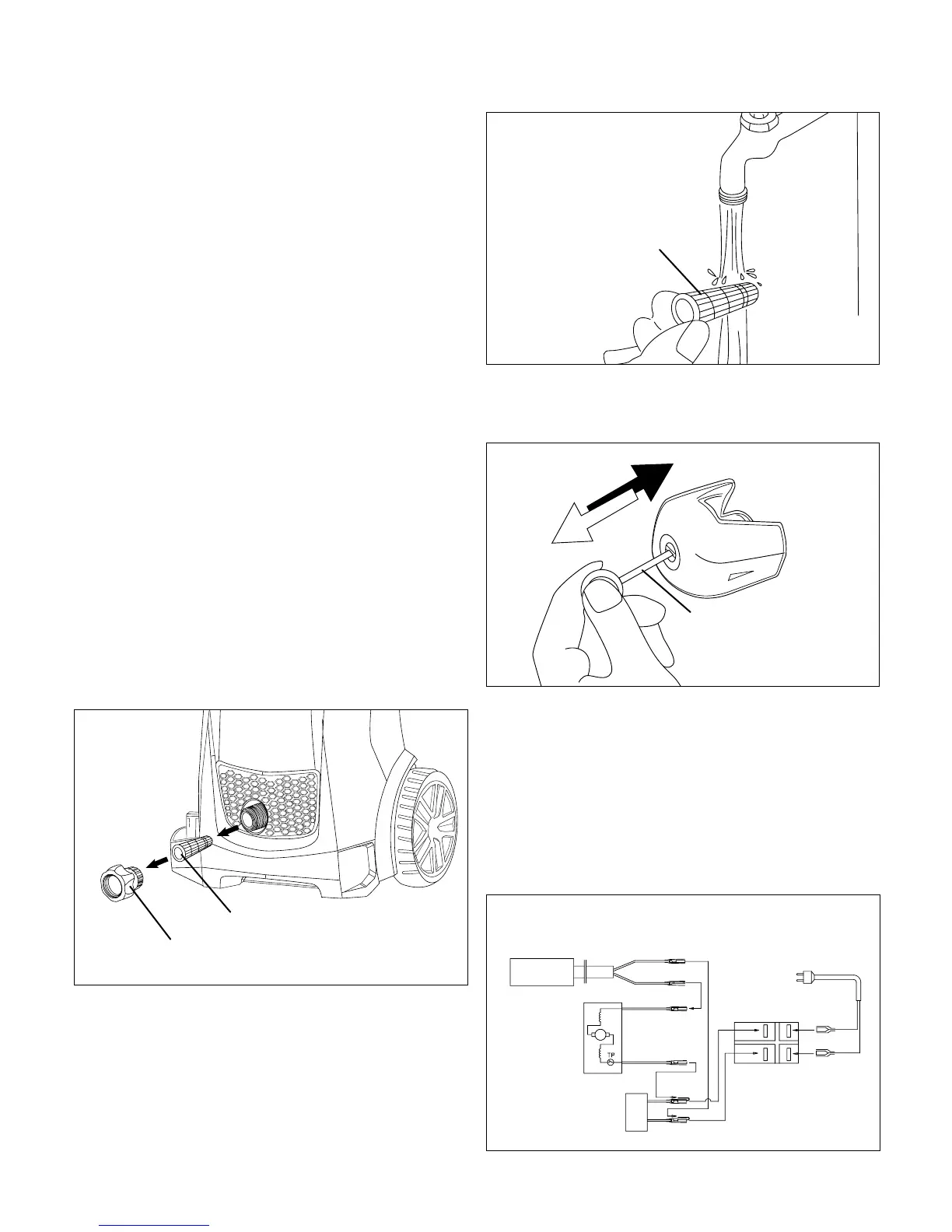 TP