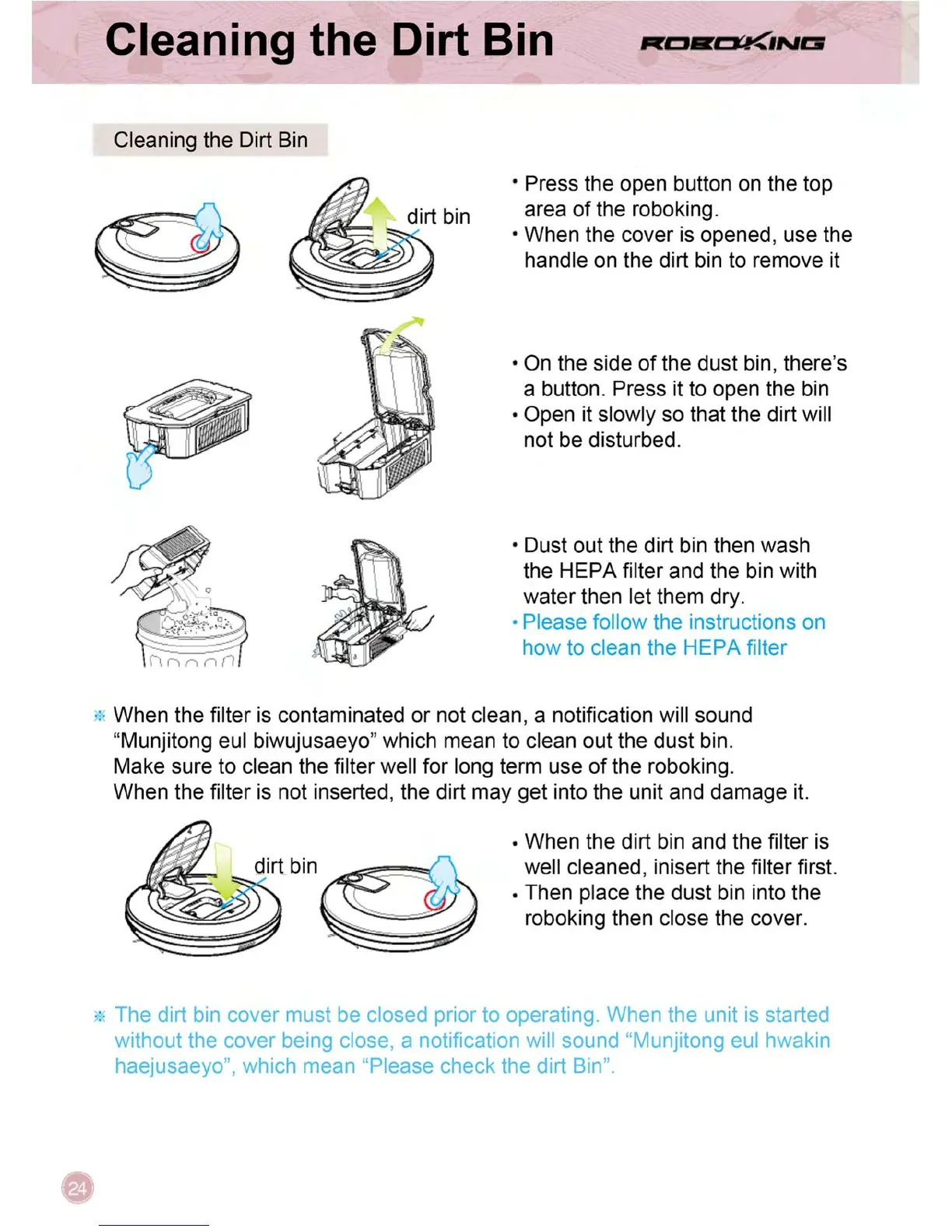 Cleaning the Dirt Bin

ROBOKING

Cleaning the Dirt Bin

dirt bin

• Press the open button on the top area of the roboking.
• When the cover is opened, use the handle on the dirt bin to remove it

• On the side of the dust bin, there's a button. Press it to open the bin
• Open it slowly so that the dirt will not be disturbed.

• Dust out the dirt bin then wash the HEPA filter and the bin with water then let them dry.
• Please follow the instructions on how to clean the HEPA filter

※ When the filter is contaminated or not clean, a notification will sound "Munjitong eul biwujusaeyo" which mean to clean out the dust bin. Make sure to clean the filter well for long term use of the roboking. When the filter is not inserted, the dirt may get into the unit and damage it.

dirt bin

• When the dirt bin and the filter is well cleaned, inisert the filter first.
• Then place the dust bin into the roboking then close the cover.

※ The dirt bin cover must be closed prior to operating. When the unit is started without the cover being close, a notification will sound "Munjitong eul hwakin haejusaeyo", which mean "Please check the dirt Bin".

24