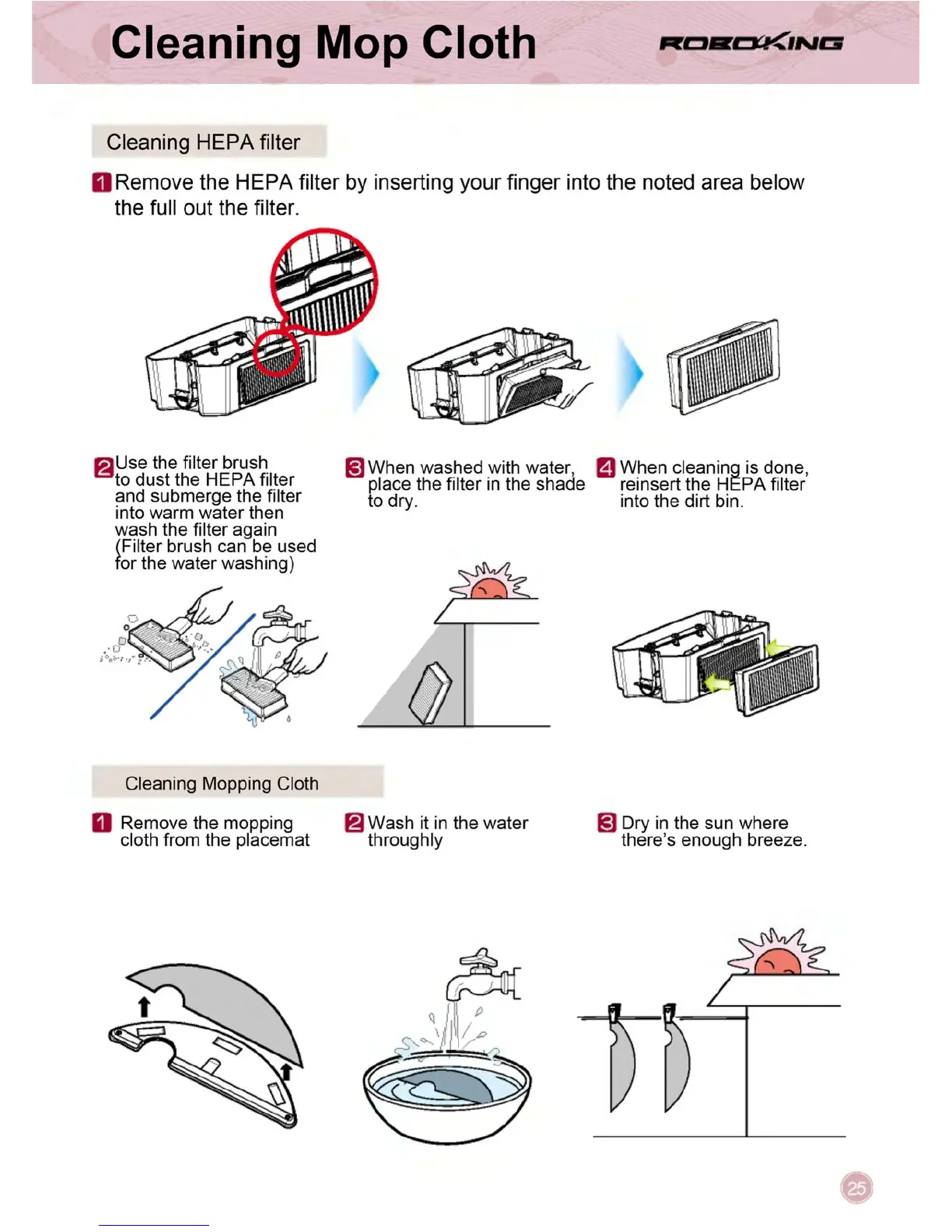 Cleaning Mop Cloth

ROBOKING

Cleaning HEPA filter

1 Remove the HEPA filter by inserting your finger into the noted area below the full out the filter.

2 Use the filter brush to dust the HEPA filter and submerge the filter into warm water then wash the filter again (Filter brush can be used for the water washing)

3 When washed with water, place the filter in the shade to dry.

4 When cleaning is done, reinsert the HEPA filter into the dirt bin.

Cleaning Mopping Cloth

1 Remove the mopping cloth from the placemat

2 Wash it in the water throughly

3 Dry in the sun where there's enough breeze.

25