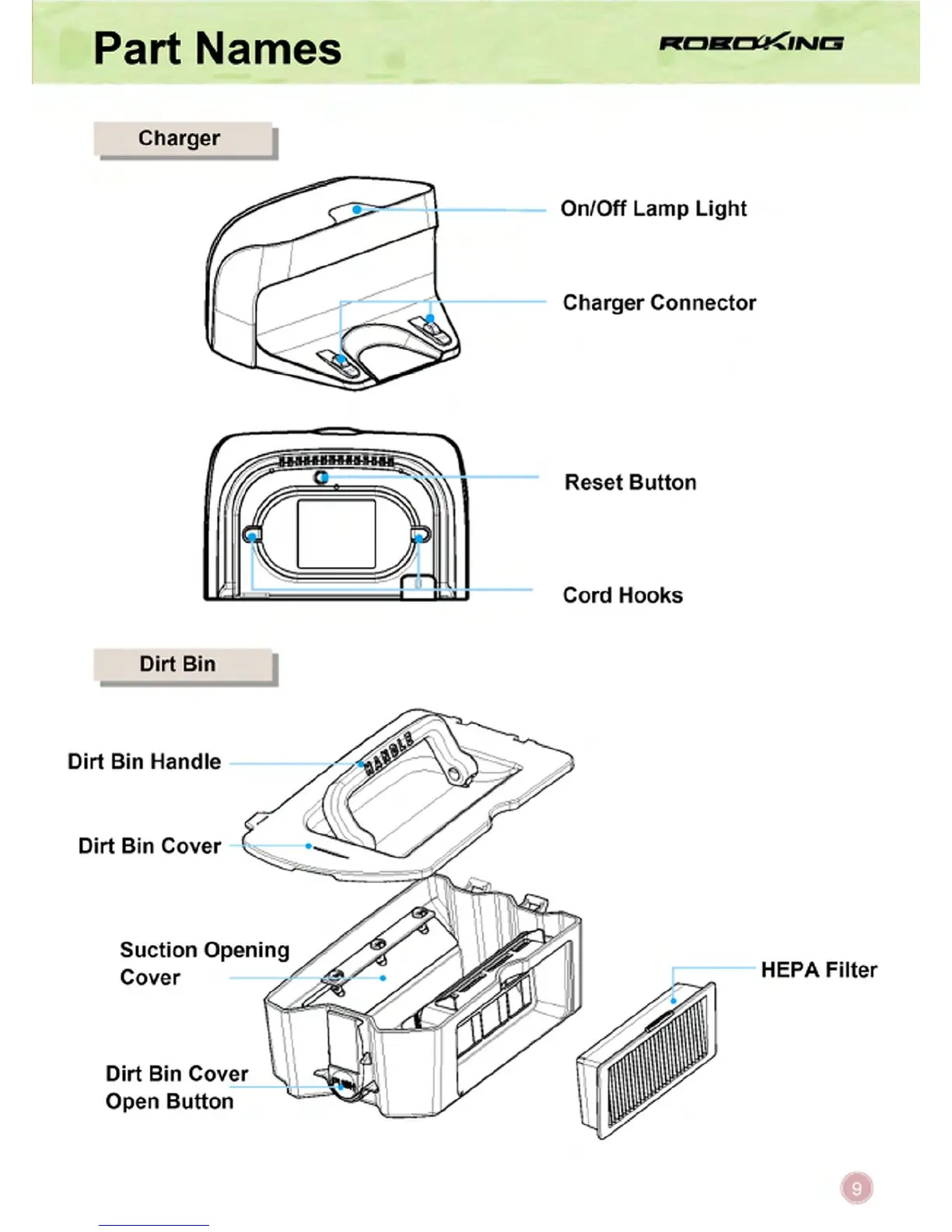 Part Names

ROBOKING

Charger

On/Off Lamp Light

Charger Connector

Reset Button

Cord Hooks

Dirt Bin

Dirt Bin Handle

HANDLE

Dirt Bin Cover

Suction Opening Cover

HEPA Filter

Dirt Bin Cover Open Button

PUSH

9