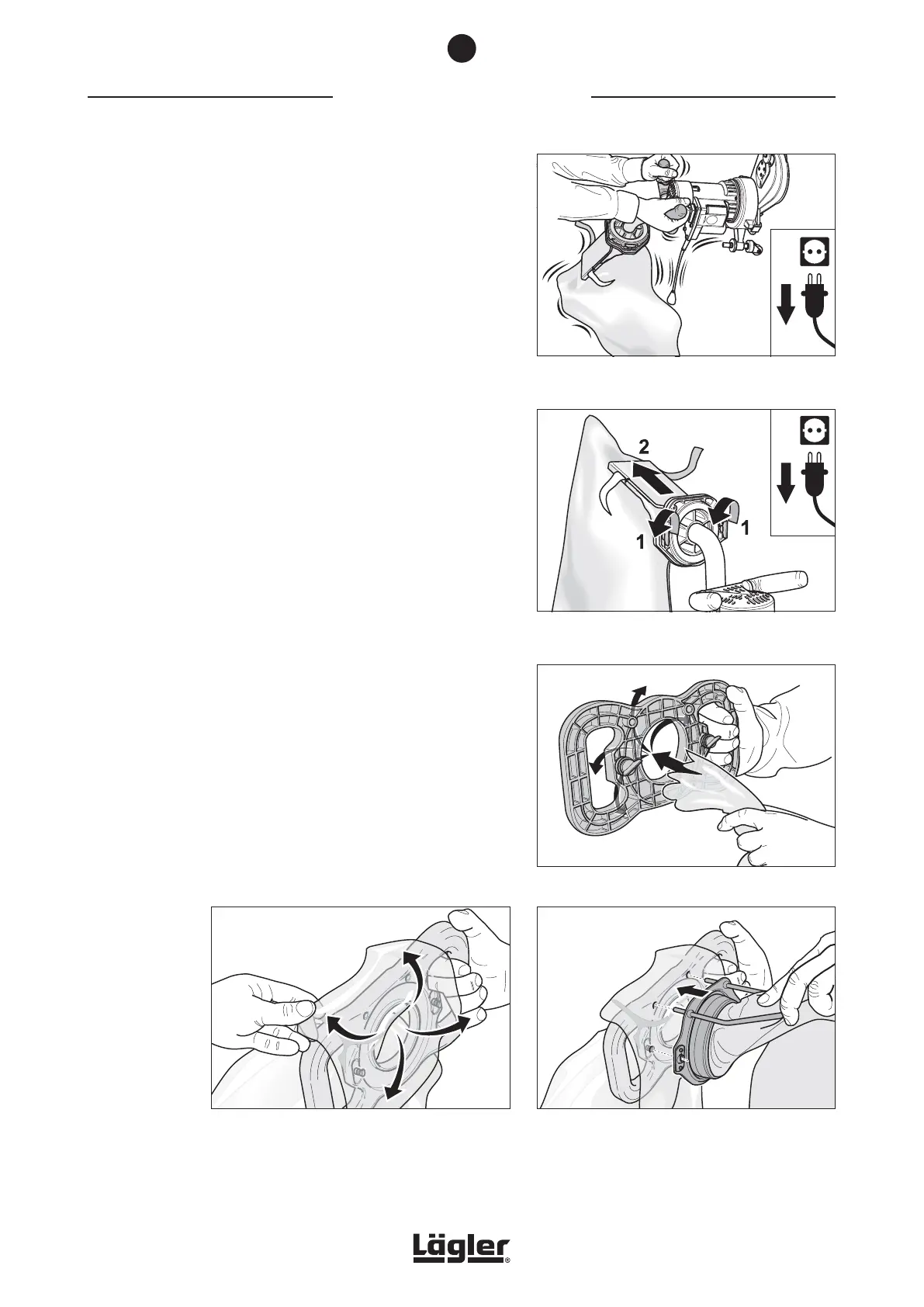 2

1

1

Lägler®