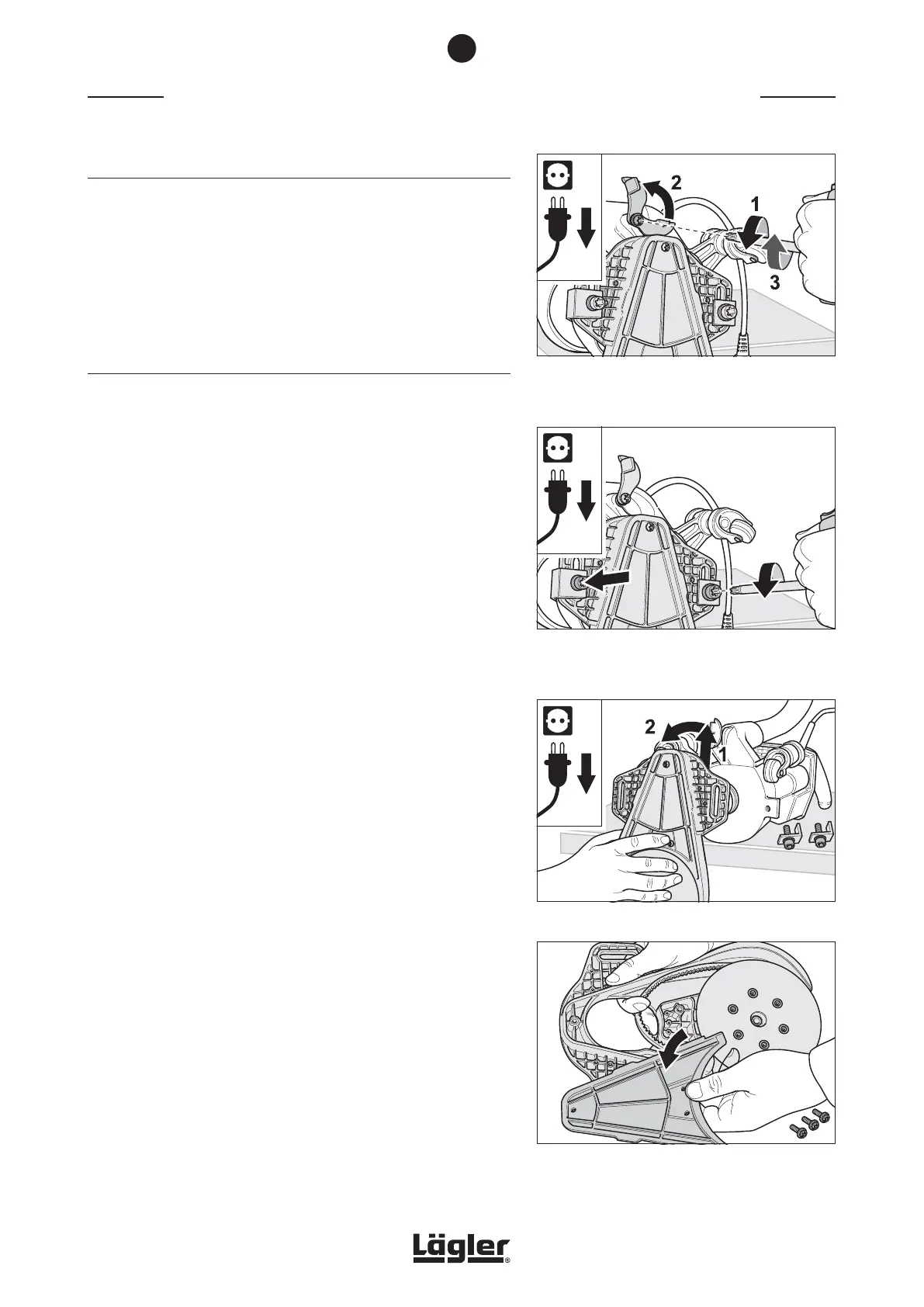 2

1

3

2

1

Lägler®