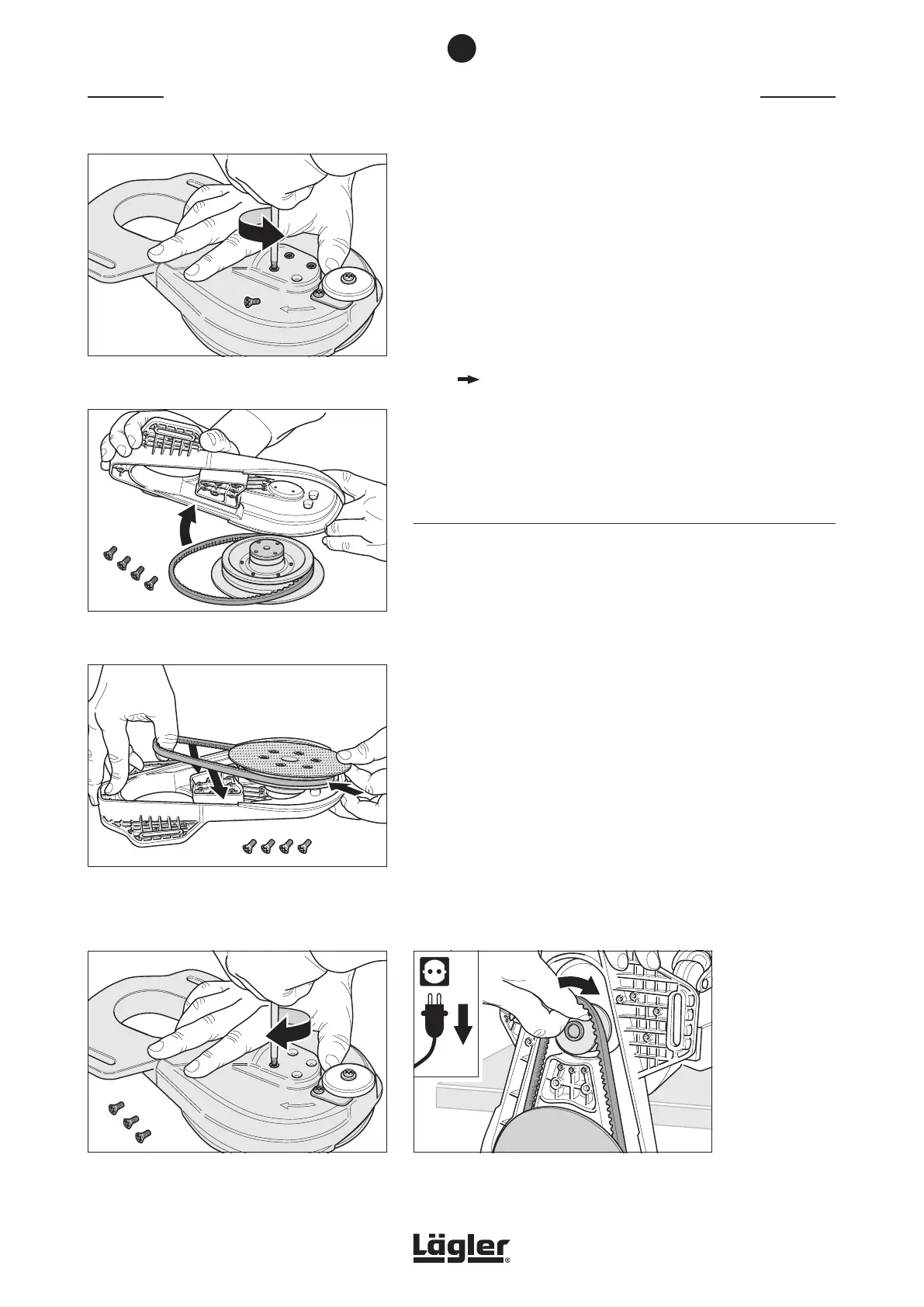 Lägler®