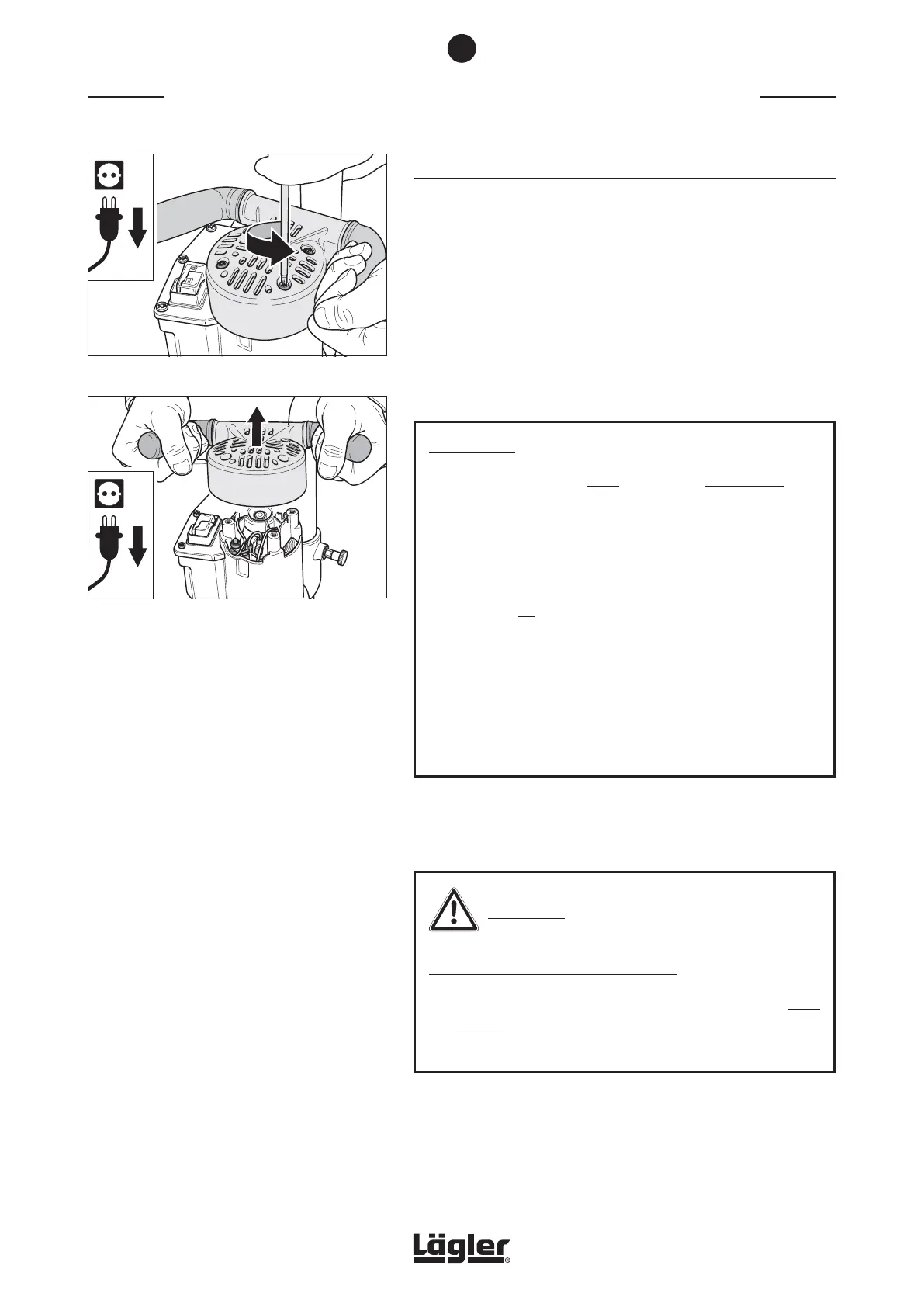 Lägler®