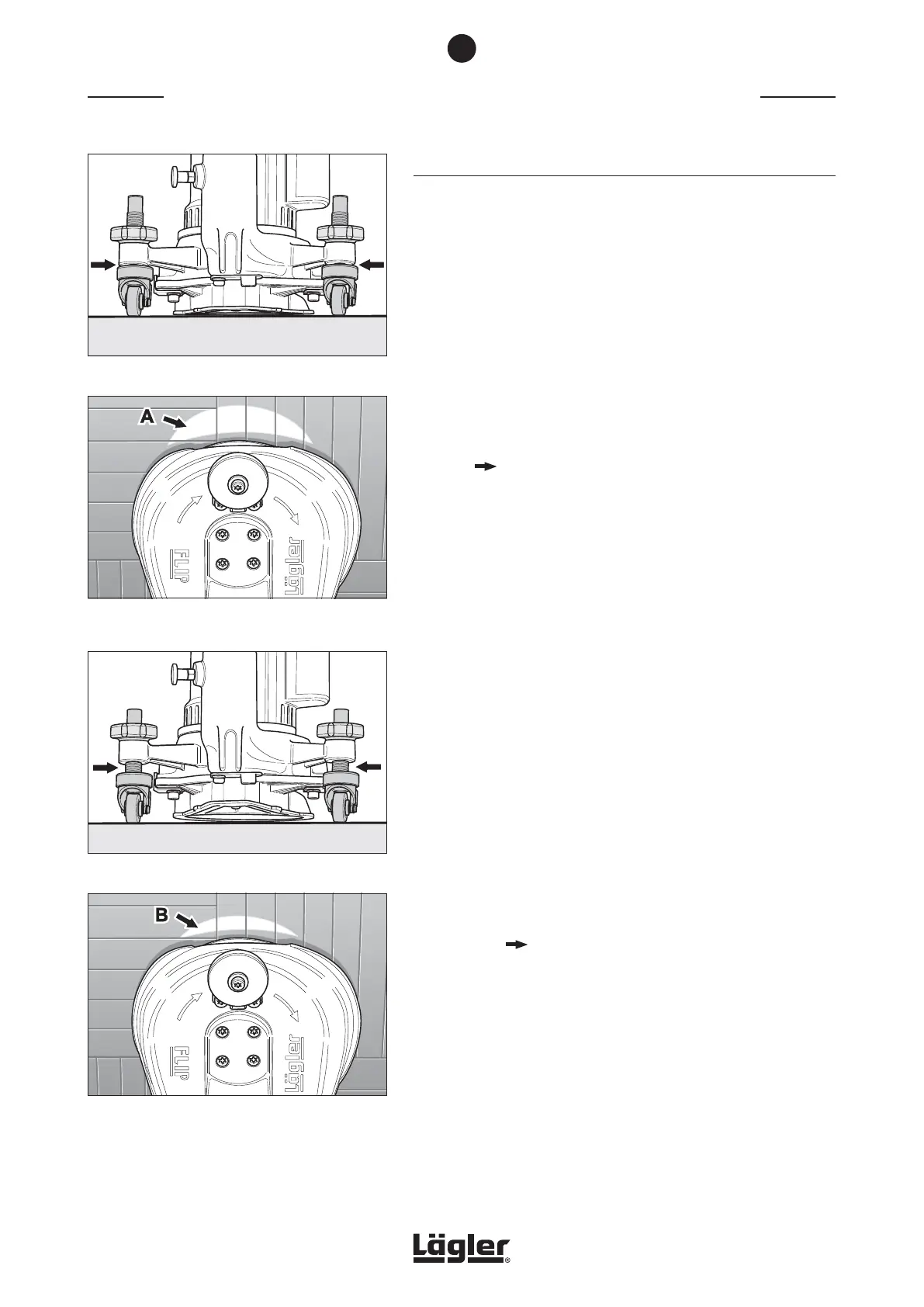 A

FLIP

Lägler

B

FLIP

Lägler

Lägler®