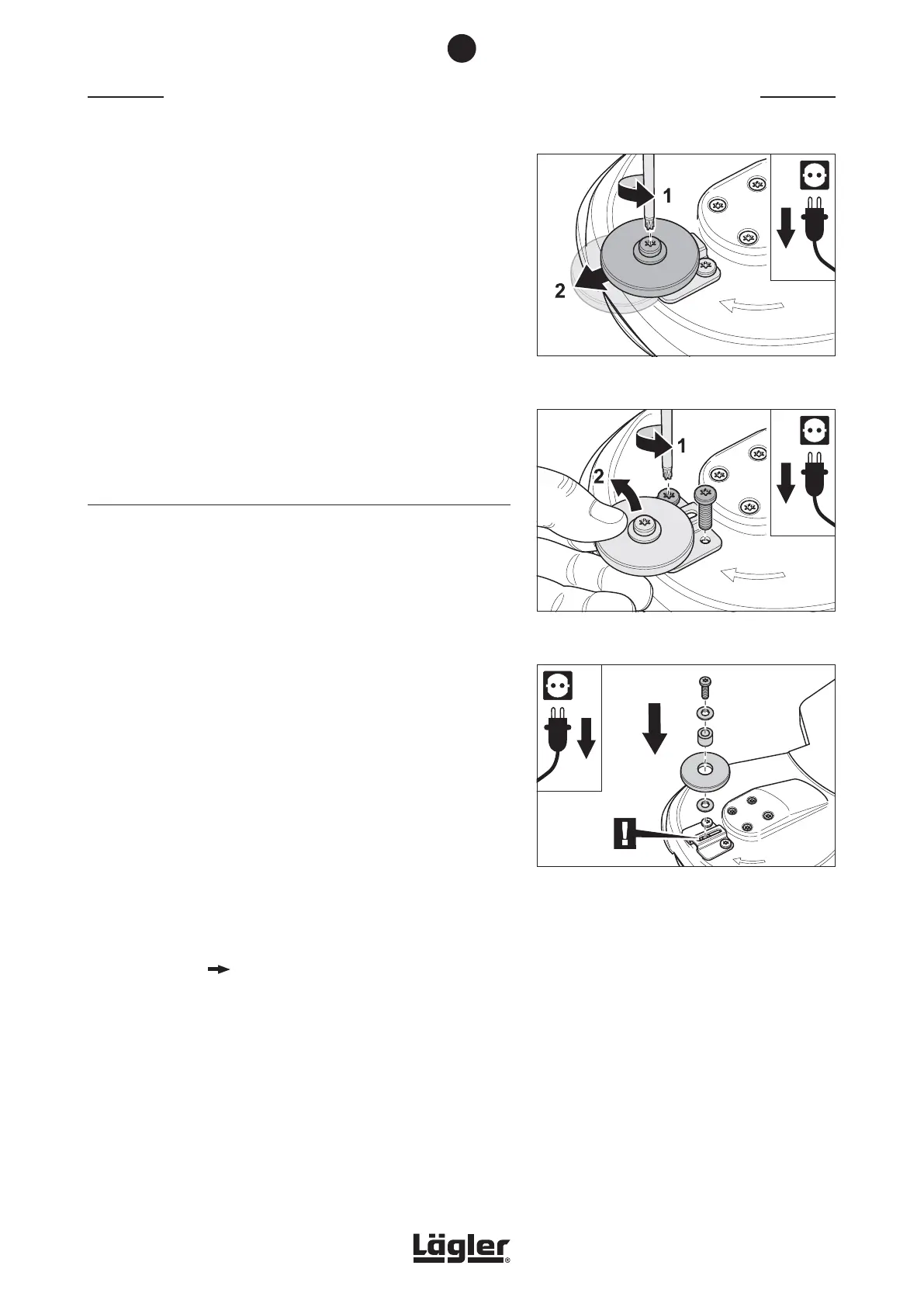 1

2

1

2

!

Lägler®