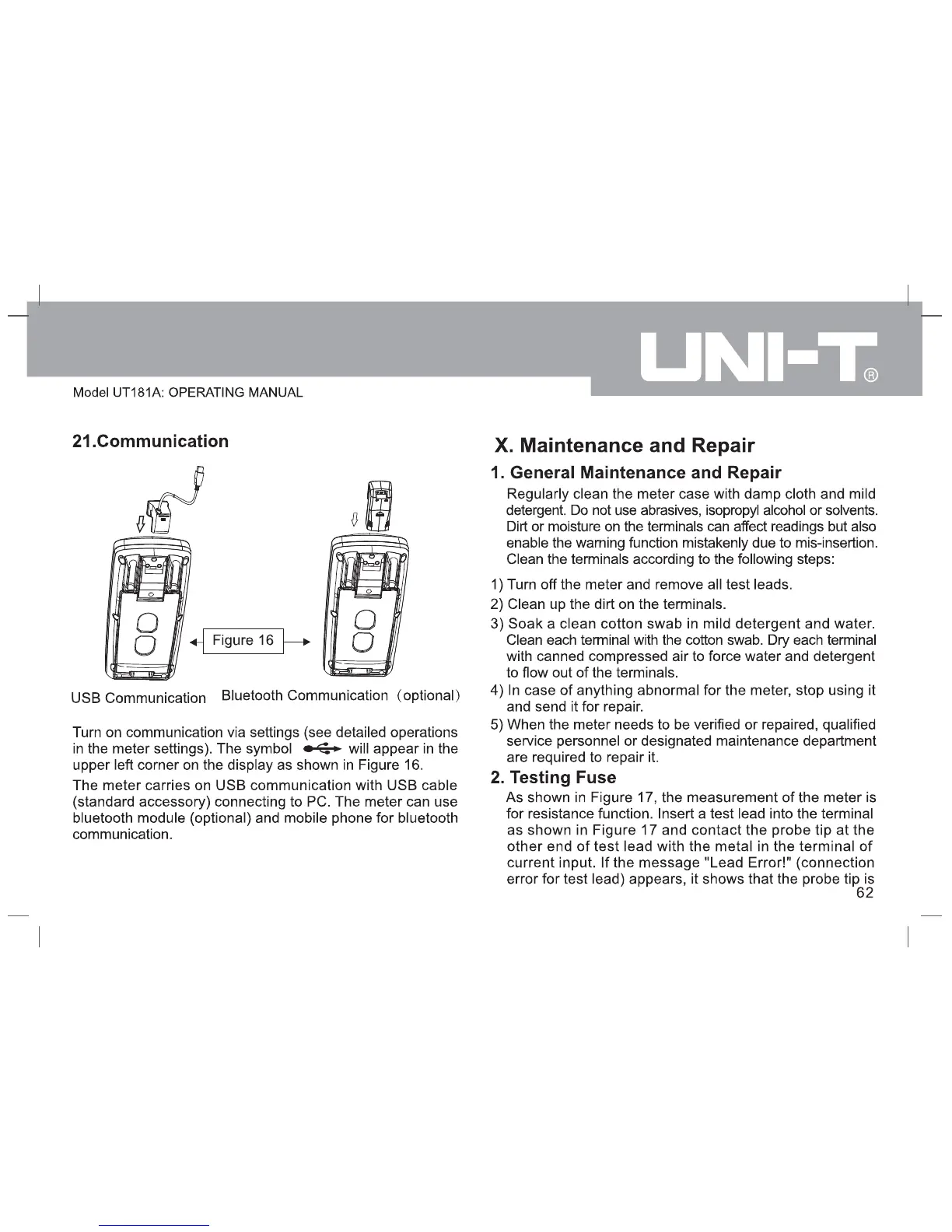 UNI-T®

Model UT181A: OPERATING MANUAL

21.Communication

Figure 16

USB Communication Bluetooth Communication (optional)

Turn on communication via settings (see detailed operations in the meter settings). The symbol will appear in the upper left corner on the display as shown in Figure 16.

The meter carries on USB communication with USB cable (standard accessory) connecting to PC. The meter can use bluetooth module (optional) and mobile phone for bluetooth communication.

X. Maintenance and Repair

1. General Maintenance and Repair

Regularly clean the meter case with damp cloth and mild detergent. Do not use abrasives, isopropyl alcohol or solvents. Dirt or moisture on the terminals can affect readings but also enable the warning function mistakenly due to mis-insertion. Clean the terminals according to the following steps:

1) Turn off the meter and remove all test leads.
2) Clean up the dirt on the terminals.
3) Soak a clean cotton swab in mild detergent and water. Clean each terminal with the cotton swab. Dry each terminal with canned compressed air to force water and detergent to flow out of the terminals.
4) In case of anything abnormal for the meter, stop using it and send it for repair.
5) When the meter needs to be verified or repaired, qualified service personnel or designated maintenance department are required to repair it.

2. Testing Fuse

As shown in Figure 17, the measurement of the meter is for resistance function. Insert a test lead into the terminal as shown in Figure 17 and contact the probe tip at the other end of test lead with the metal in the terminal of current input. If the message "Lead Error!" (connection error for test lead) appears, it shows that the probe tip is

62