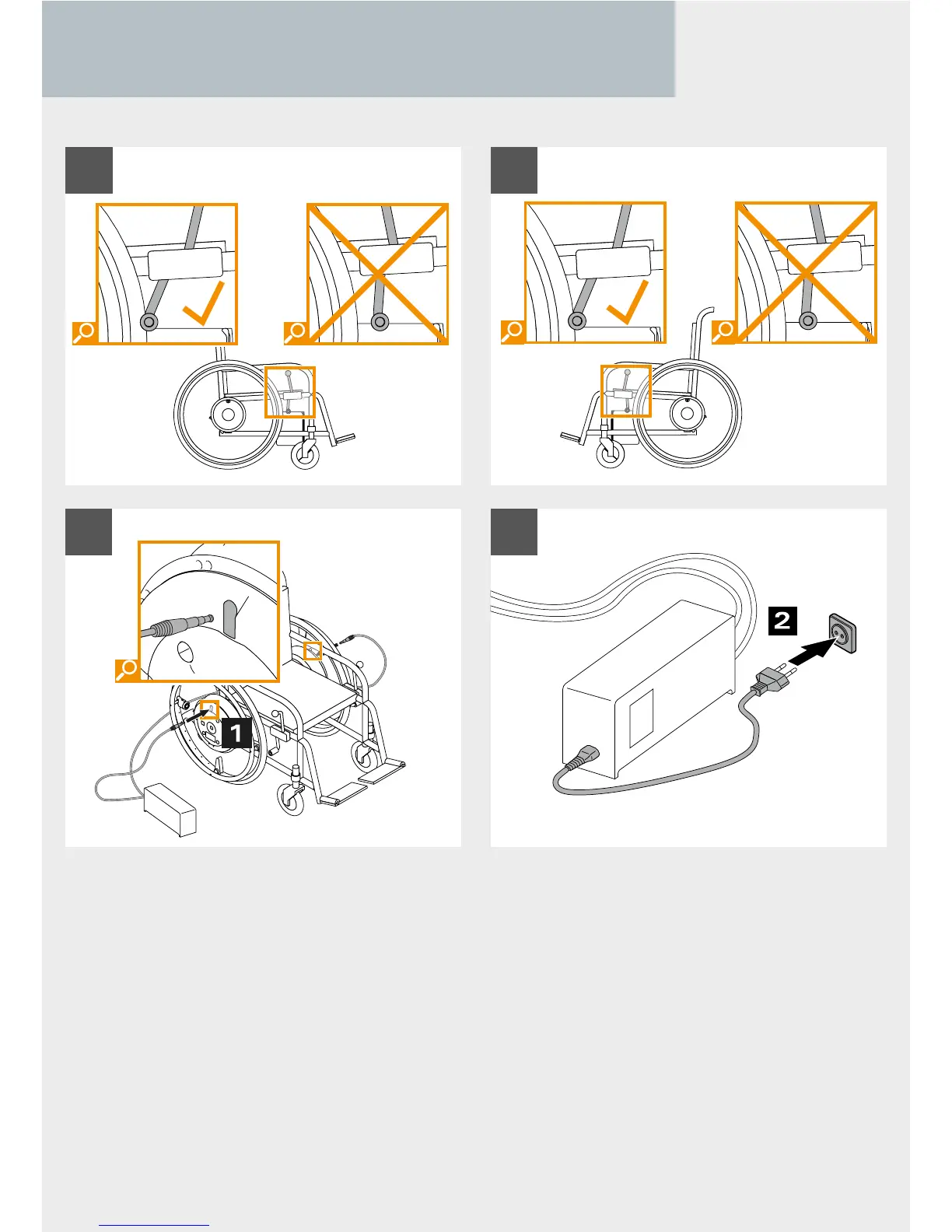 1

2