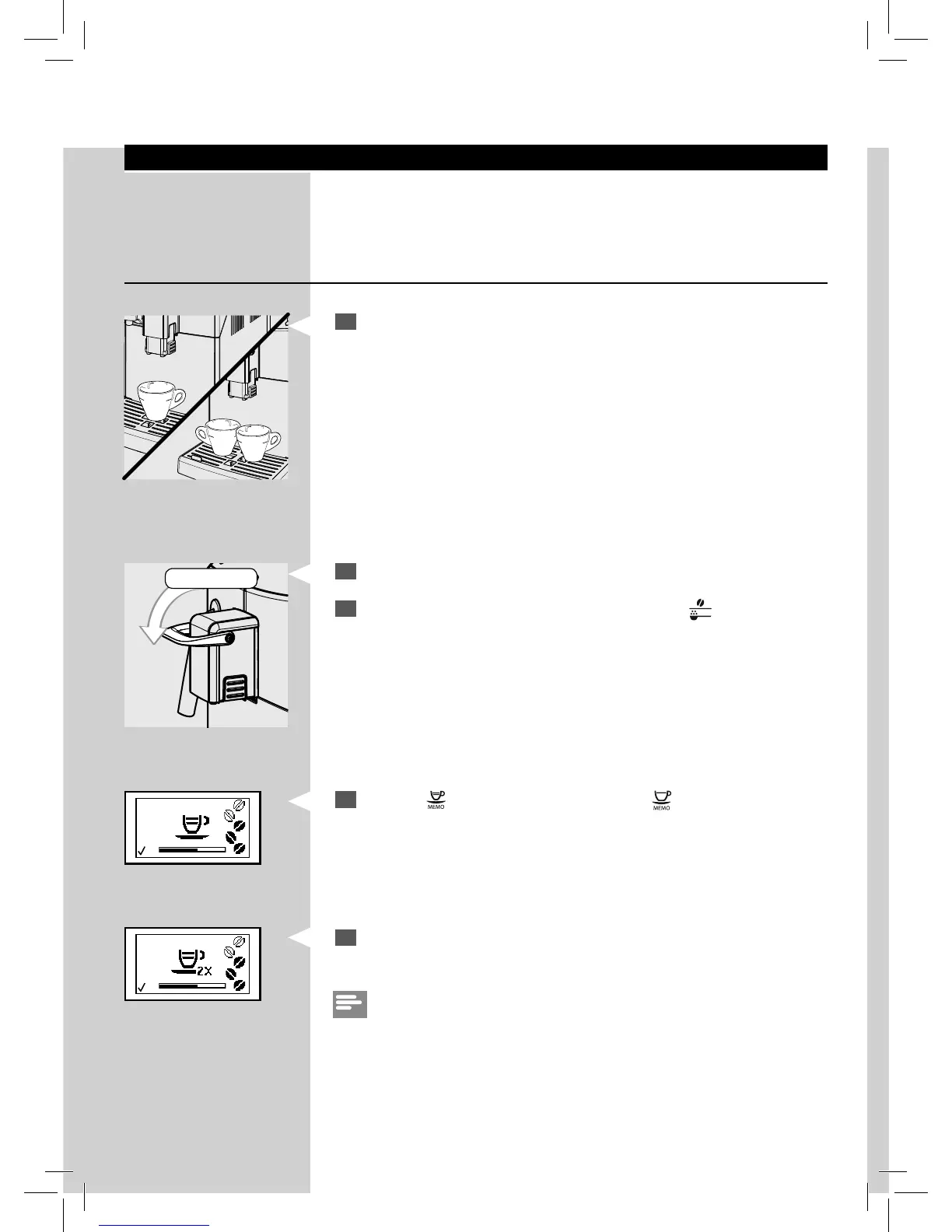 MEMO

MEMO

2X