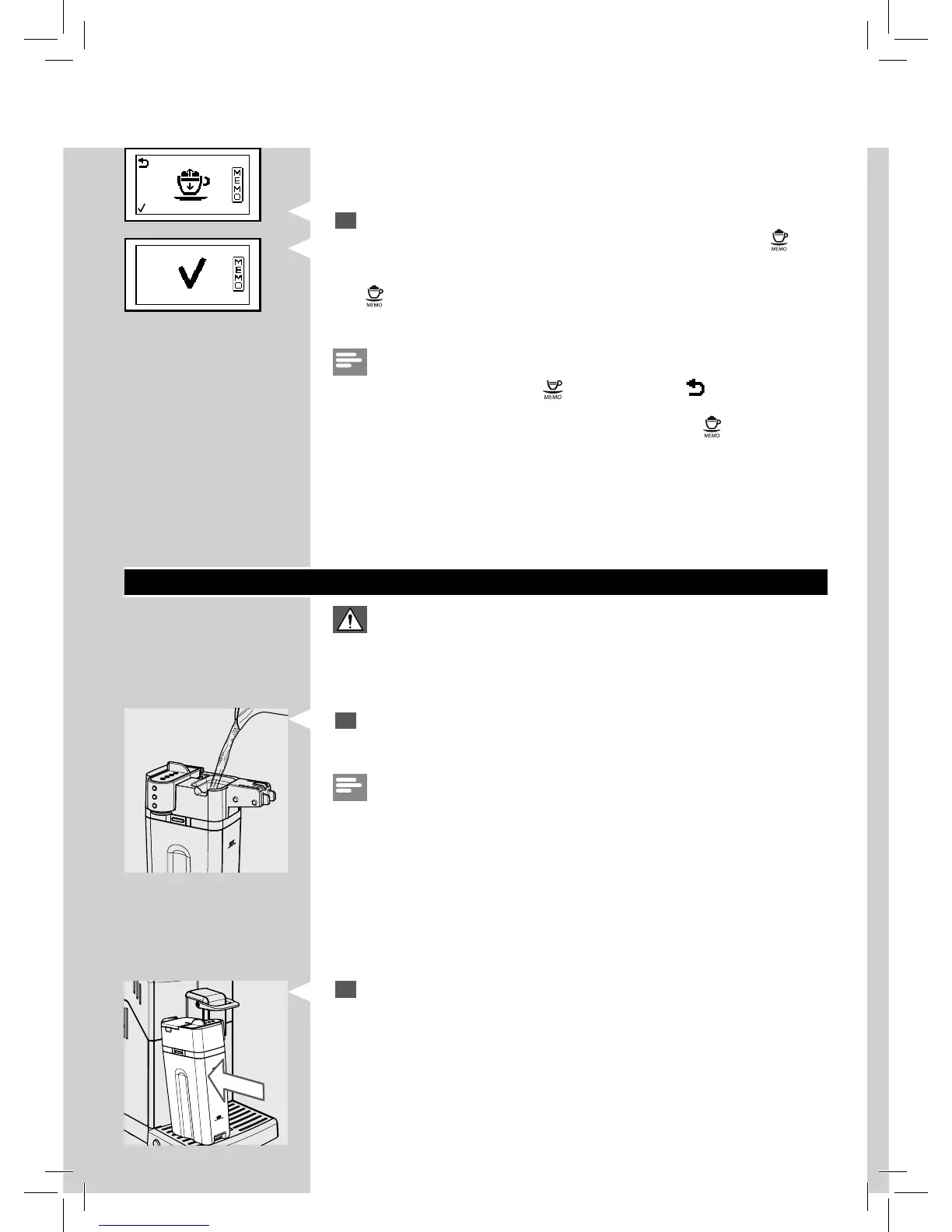 MEMO

MEMO

MEMO

MEMO

MEMO

MEMO