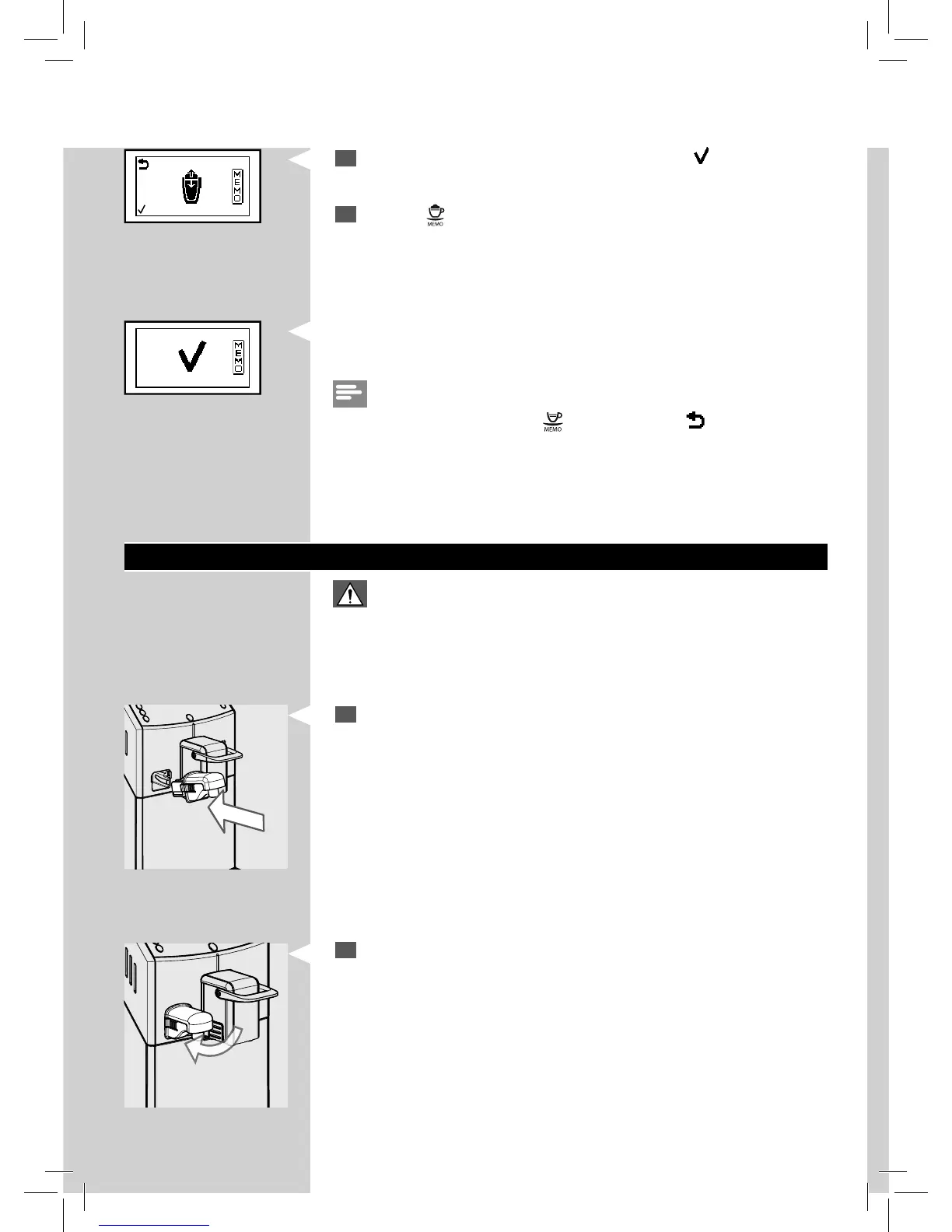 MEMO

MEMO

MEMO

MEMO