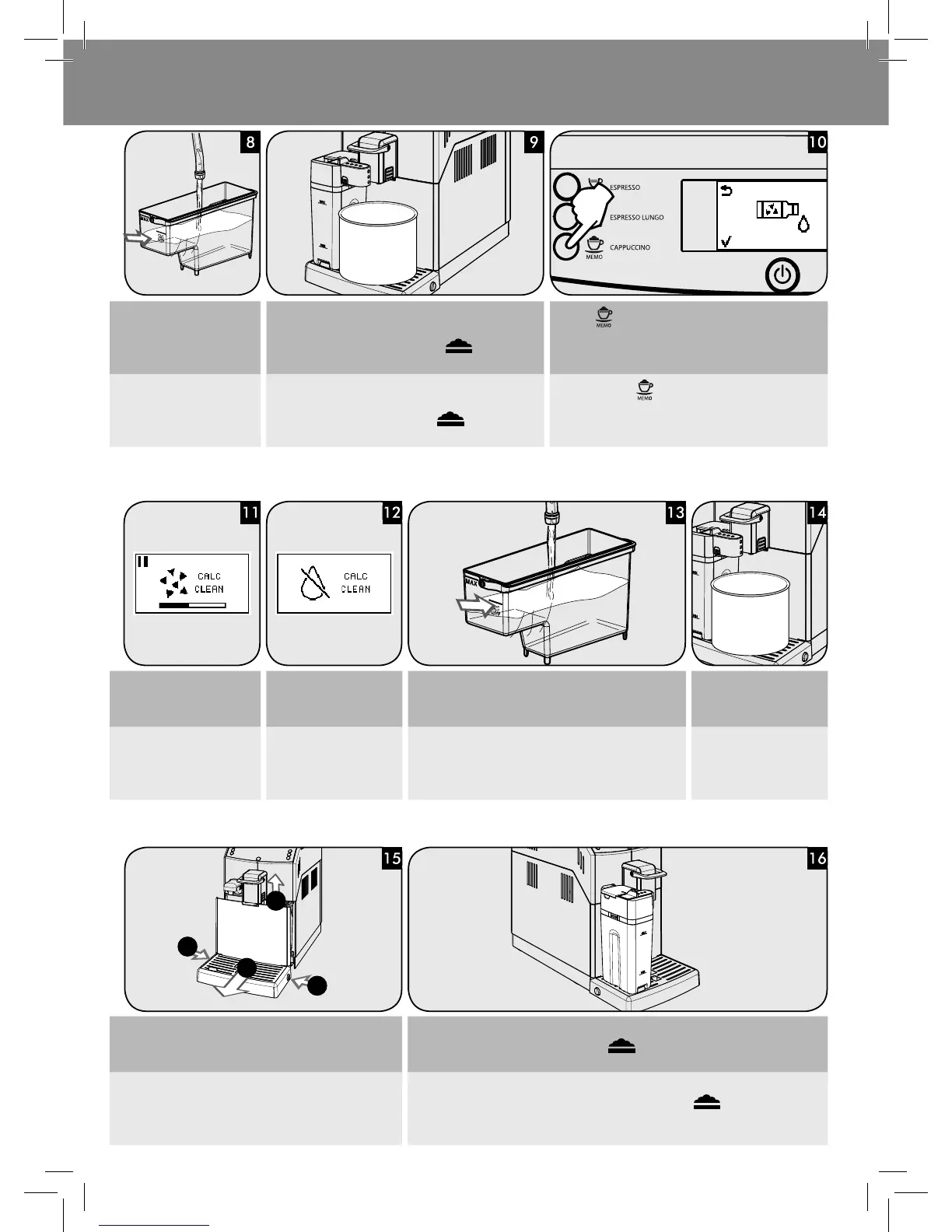 8

MAX

9

10

ESPRESSO

ESPRESSO LUNGO

CAPPUCCINO

MEMO

MEMO

MEMO

11

CALC
CLEAN

12

CALC
CLEAN

13

MAX

14

15

16