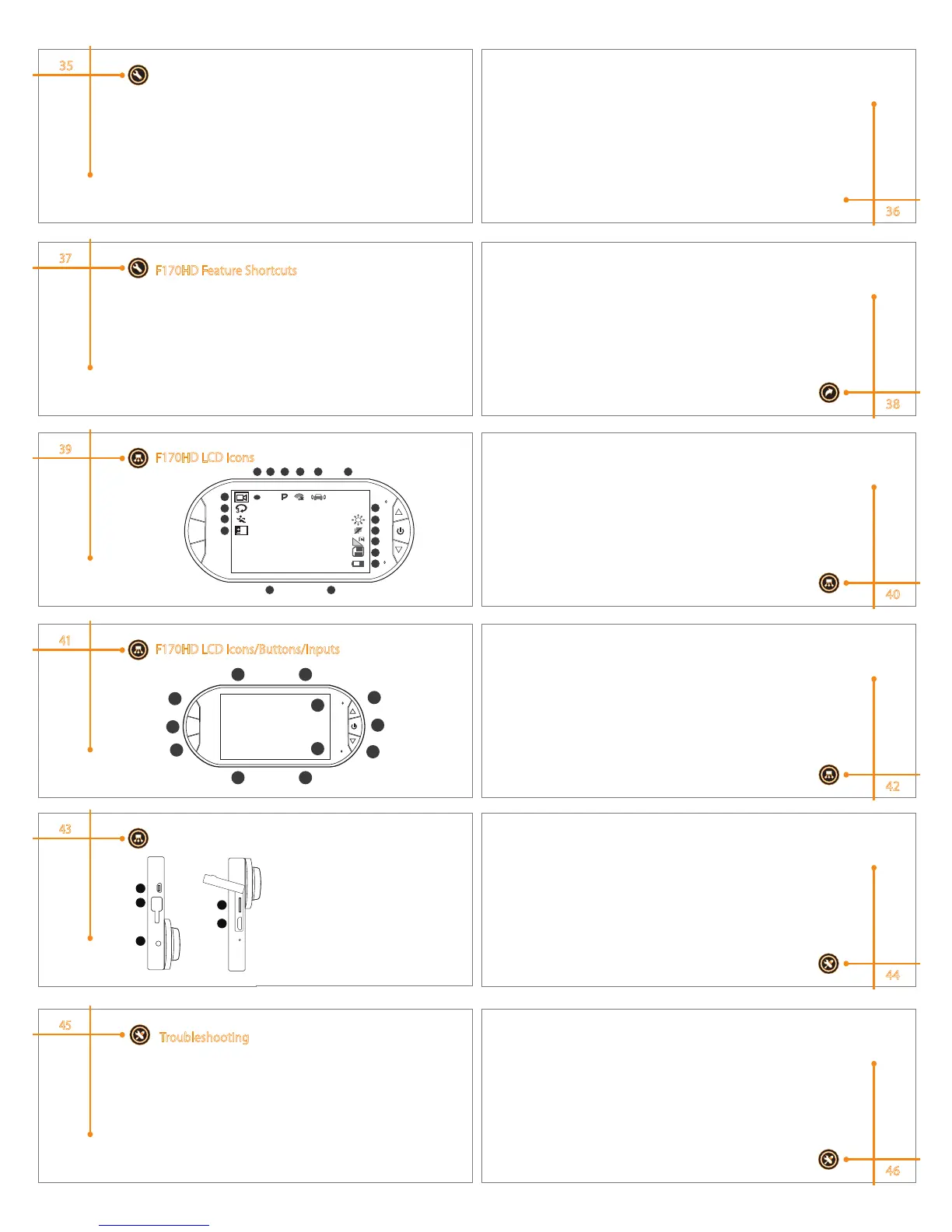 35

36

37

F170HD Feature Shortcuts

38

39

F170HD LCD Icons

P

40

41

F170HD LCD Icons/Buttons/Inputs

42

43

44

45

Troubleshooting

46