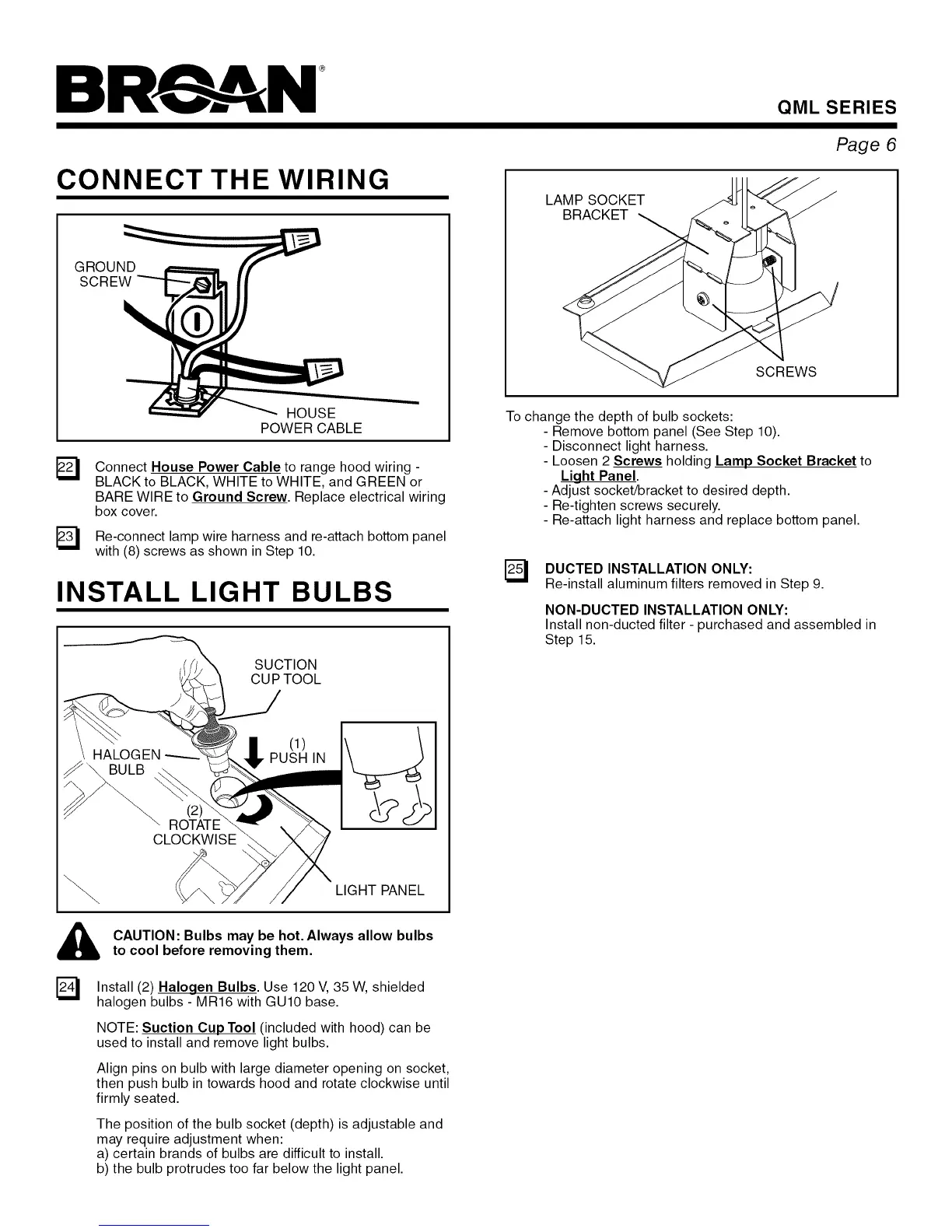 BROAN®

QML SERIES

Page 6

CONNECT THE WIRING

GROUND SCREW

HOUSE POWER CABLE

22 Connect House Power Cable to range hood wiring - BLACK to BLACK, WHITE to WHITE, and GREEN or BARE WIRE to Ground Screw. Replace electrical wiring box cover.

23 Re-connect lamp wire harness and re-attach bottom panel with (8) screws as shown in Step 10.

INSTALL LIGHT BULBS

SUCTION CUP TOOL

HALOGEN BULB

(1) PUSH IN

(2) ROTATE CLOCKWISE

LIGHT PANEL

CAUTION: Bulbs may be hot. Always allow bulbs to cool before removing them.

24 Install (2) Halogen Bulbs. Use 120 V, 35 W, shielded halogen bulbs - MR16 with GU10 base.

NOTE: Suction Cup Tool (included with hood) can be used to install and remove light bulbs.

Align pins on bulb with large diameter opening on socket, then push bulb in towards hood and rotate clockwise until firmly seated.

The position of the bulb socket (depth) is adjustable and may require adjustment when:
a) certain brands of bulbs are difficult to install.
b) the bulb protrudes too far below the light panel.

LAMP SOCKET BRACKET

SCREWS

To change the depth of bulb sockets:
- Remove bottom panel (See Step 10).
- Disconnect light harness.
- Loosen 2 Screws holding Lamp Socket Bracket to Light Panel.
- Adjust socket/bracket to desired depth.
- Re-tighten screws securely.
- Re-attach light harness and replace bottom panel.

25 DUCTED INSTALLATION ONLY:
Re-install aluminum filters removed in Step 9.

NON-DUCTED INSTALLATION ONLY:
Install non-ducted filter - purchased and assembled in Step 15.