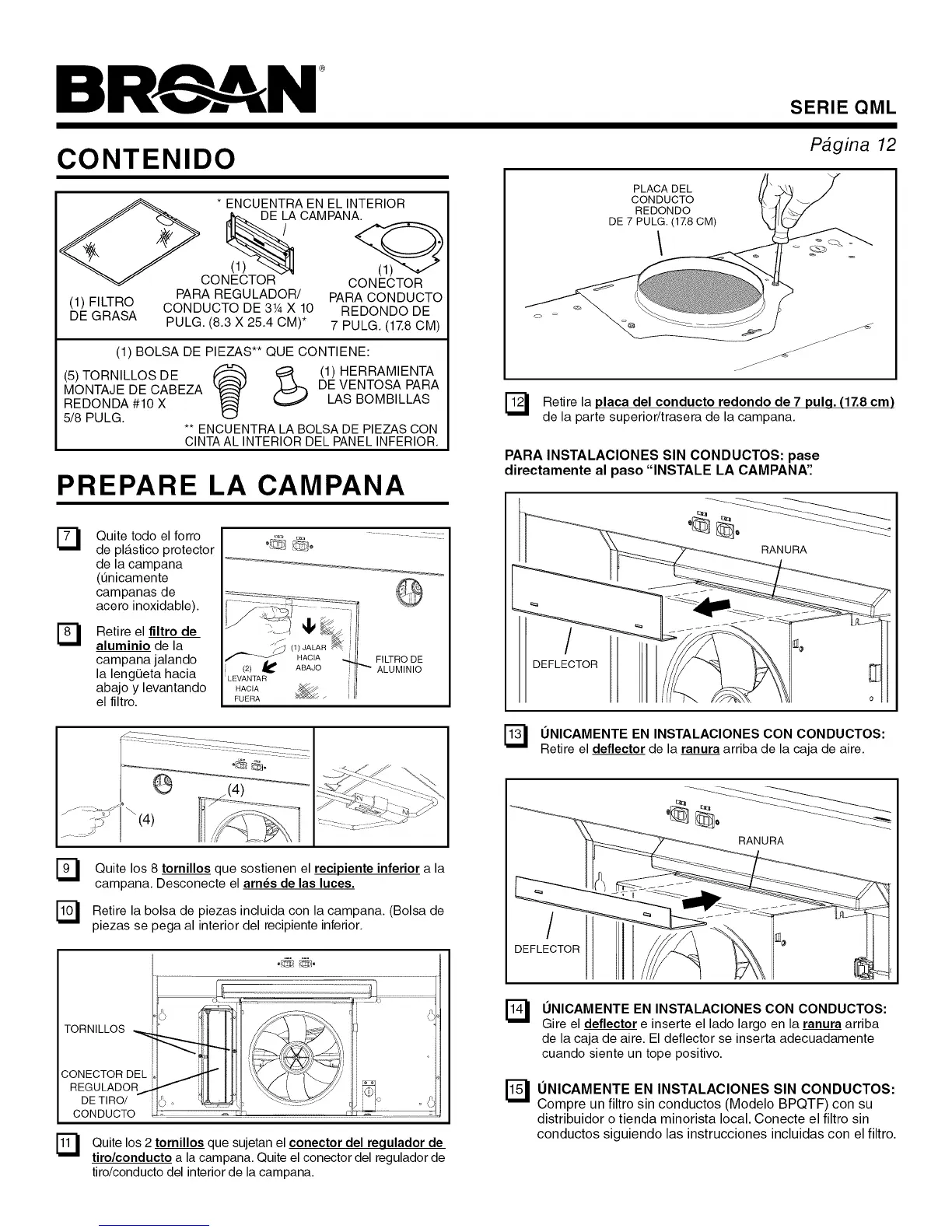 BROAN®

SERIE QML

Página 12

CONTENIDO

* ENCUENTRA EN EL INTERIOR DE LA CAMPANA.

(1) FILTRO DE GRASA

(1) CONECTOR PARA REGULADOR/ CONDUCTO DE 3¼ X 10 PULG. (8.3 X 25.4 CM)*

(1) CONECTOR PARA CONDUCTO REDONDO DE 7 PULG. (17.8 CM)

(1) BOLSA DE PIEZAS** QUE CONTIENE:

(5) TORNILLOS DE MONTAJE DE CABEZA REDONDA #10 X 5/8 PULG.

(1) HERRAMIENTA DE VENTOSA PARA LAS BOMBILLAS

** ENCUENTRA LA BOLSA DE PIEZAS CON CINTA AL INTERIOR DEL PANEL INFERIOR.

PREPARE LA CAMPANA

7 Quite todo el forro de plástico protector de la campana (únicamente campanas de acero inoxidable).

8 Retire el filtro de aluminio de la campana jalando la lengüeta hacia abajo y levantando el filtro.

(1) JALAR HACIA ABAJO

(2) LEVANTAR HACIA FUERA

FILTRO DE ALUMINIO

(4)

(4)

9 Quite los 8 tornillos que sostienen el recipiente inferior a la campana. Desconecte el arnés de las luces.

10 Retire la bolsa de piezas incluida con la campana. (Bolsa de piezas se pega al interior del recipiente inferior.

TORNILLOS

CONECTOR DEL REGULADOR DE TIRO/ CONDUCTO

11 Quite los 2 tornillos que sujetan el conector del regulador de tiro/conducto a la campana. Quite el conector del regulador de tiro/conducto del interior de la campana.

PLACA DEL CONDUCTO REDONDO DE 7 PULG. (17.8 CM)

12 Retire la placa del conducto redondo de 7 pulg. (17.8 cm) de la parte superior/trasera de la campana.

PARA INSTALACIONES SIN CONDUCTOS: pase directamente al paso "INSTALE LA CAMPANA".

RANURA

DEFLECTOR

13 ÚNICAMENTE EN INSTALACIONES CON CONDUCTOS: Retire el deflector de la ranura arriba de la caja de aire.

RANURA

DEFLECTOR

14 ÚNICAMENTE EN INSTALACIONES CON CONDUCTOS: Gire el deflector e inserte el lado largo en la ranura arriba de la caja de aire. El deflector se inserta adecuadamente cuando siente un tope positivo.

15 ÚNICAMENTE EN INSTALACIONES SIN CONDUCTOS: Compre un filtro sin conductos (Modelo BPQTF) con su distribuidor o tienda minorista local. Conecte el filtro sin conductos siguiendo las instrucciones incluidas con el filtro.