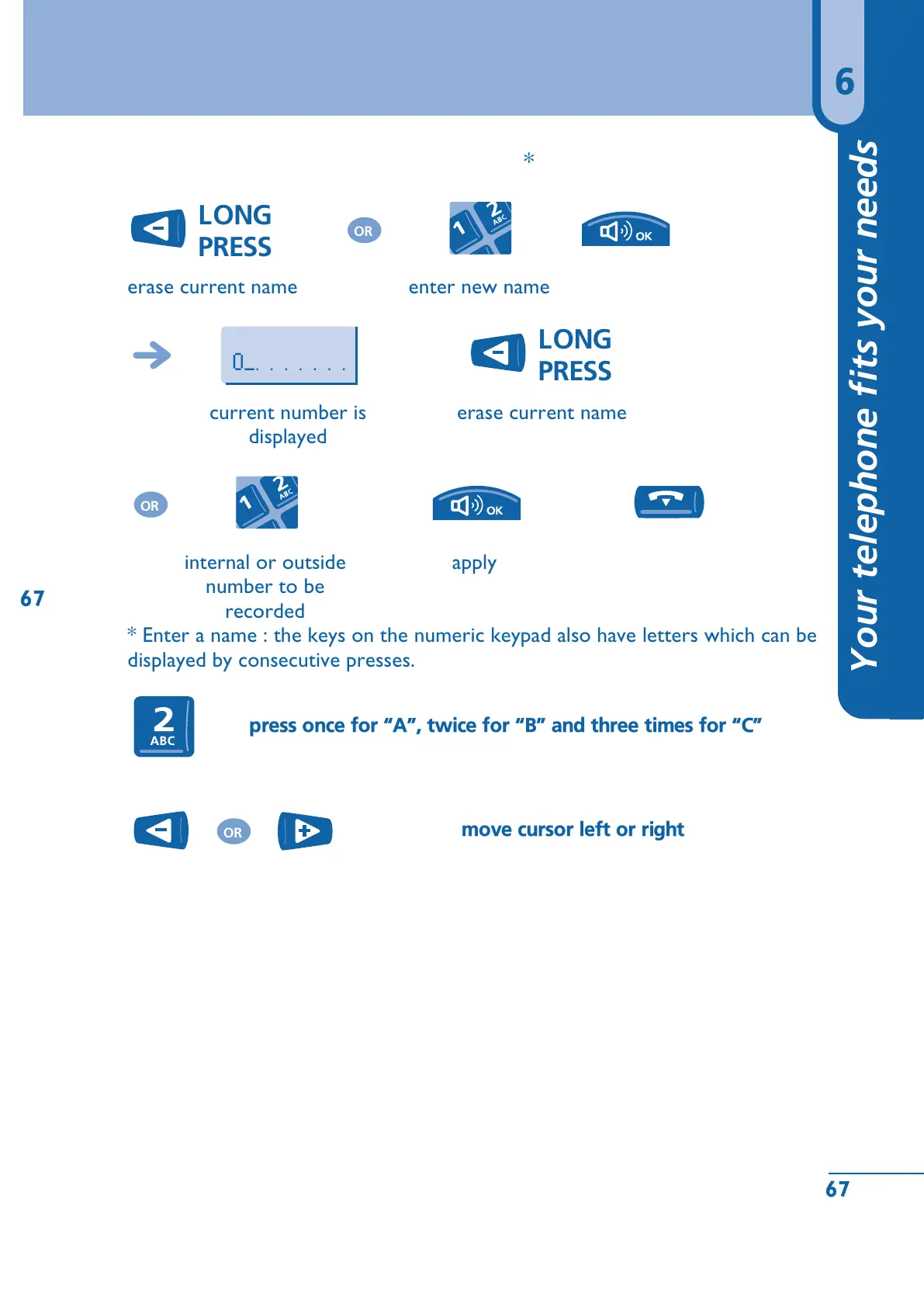 6

Your telephone fits your needs

*

LONG PRESS

OR

1 2 ABC

OK

erase current name

enter new name

0_. . . . . . .

LONG PRESS

current number is displayed

erase current name

OR

1 2 ABC

OK

internal or outside number to be recorded

apply

67

* Enter a name : the keys on the numeric keypad also have letters which can be displayed by consecutive presses.

2 ABC

press once for “A”, twice for “B” and three times for “C”

OR

move cursor left or right

67