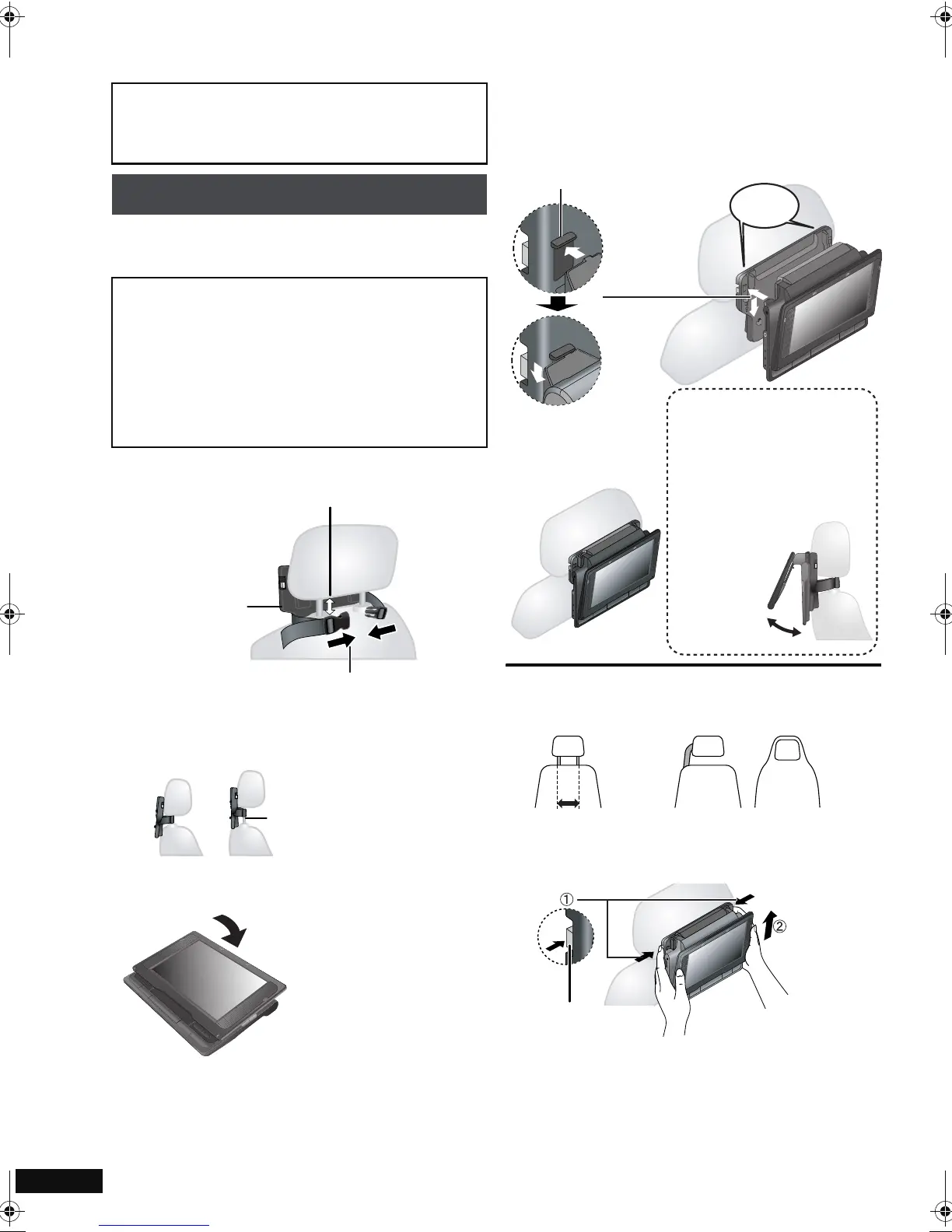 ①
②