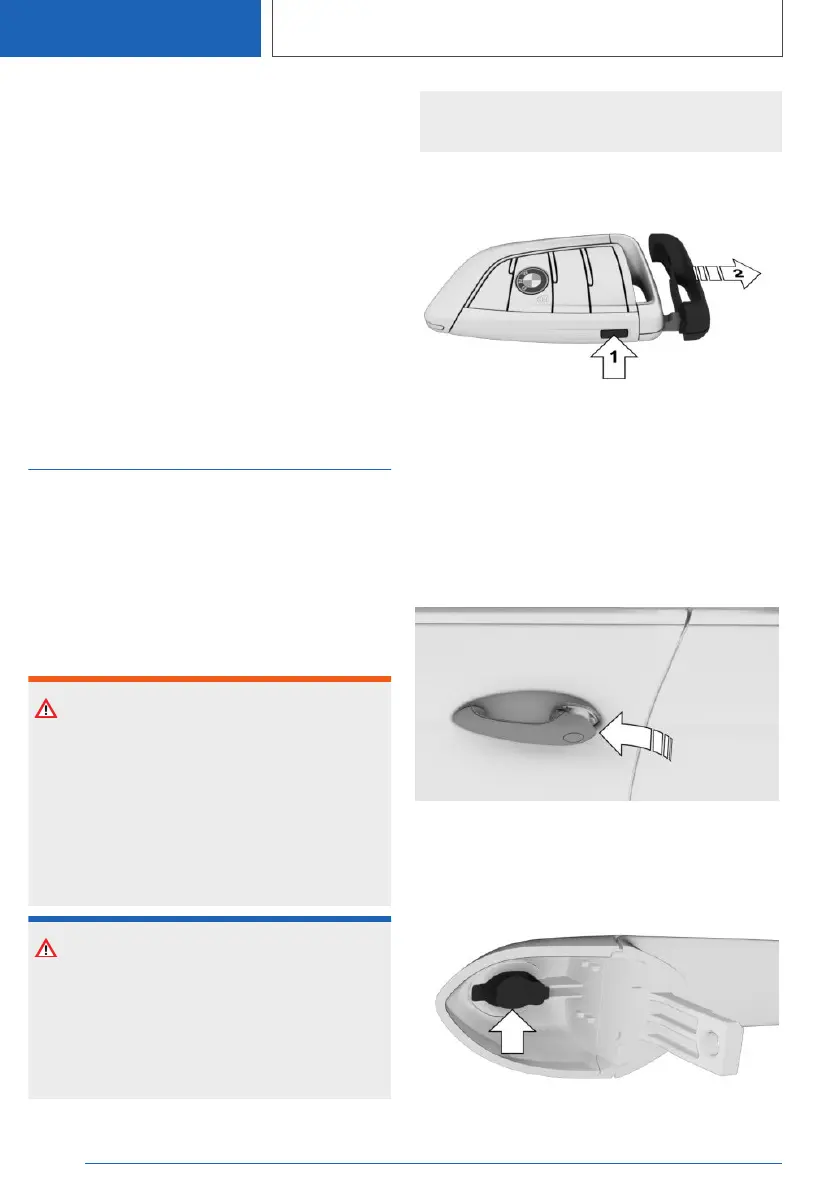 1

2