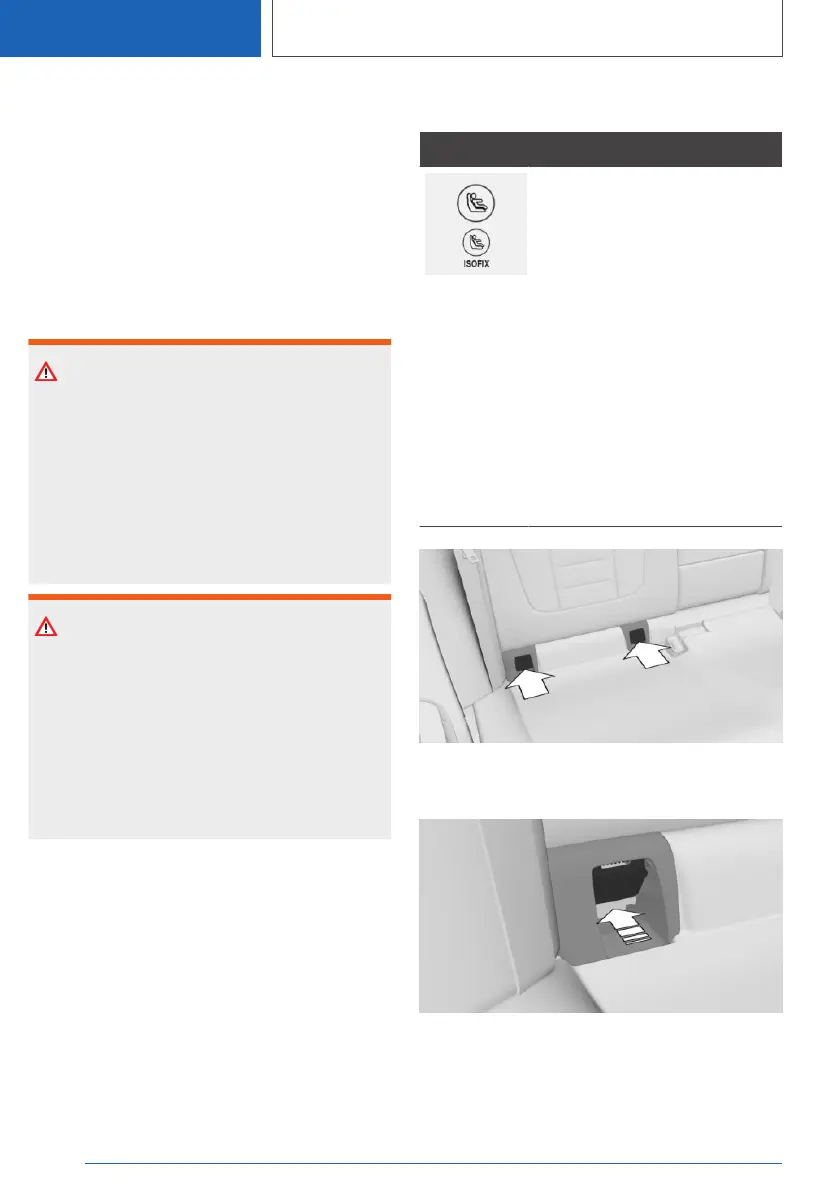 ISOFIX