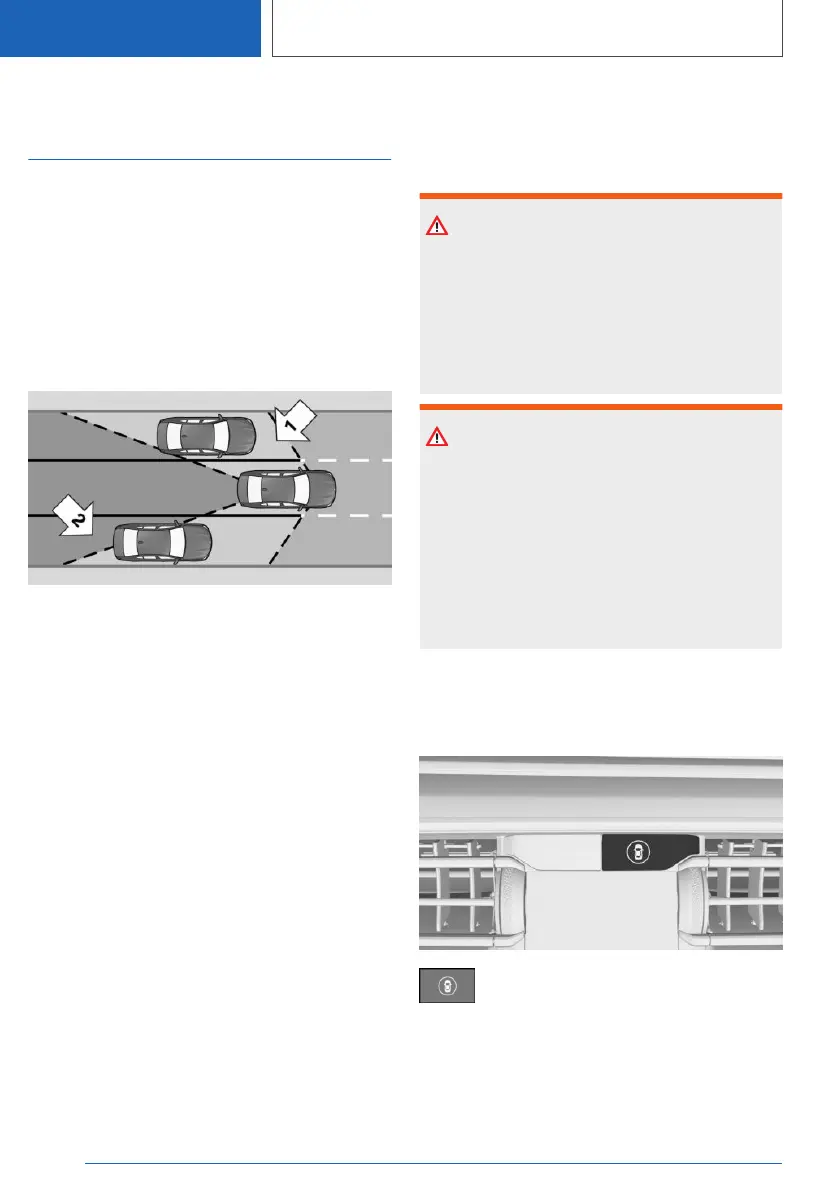 1

2