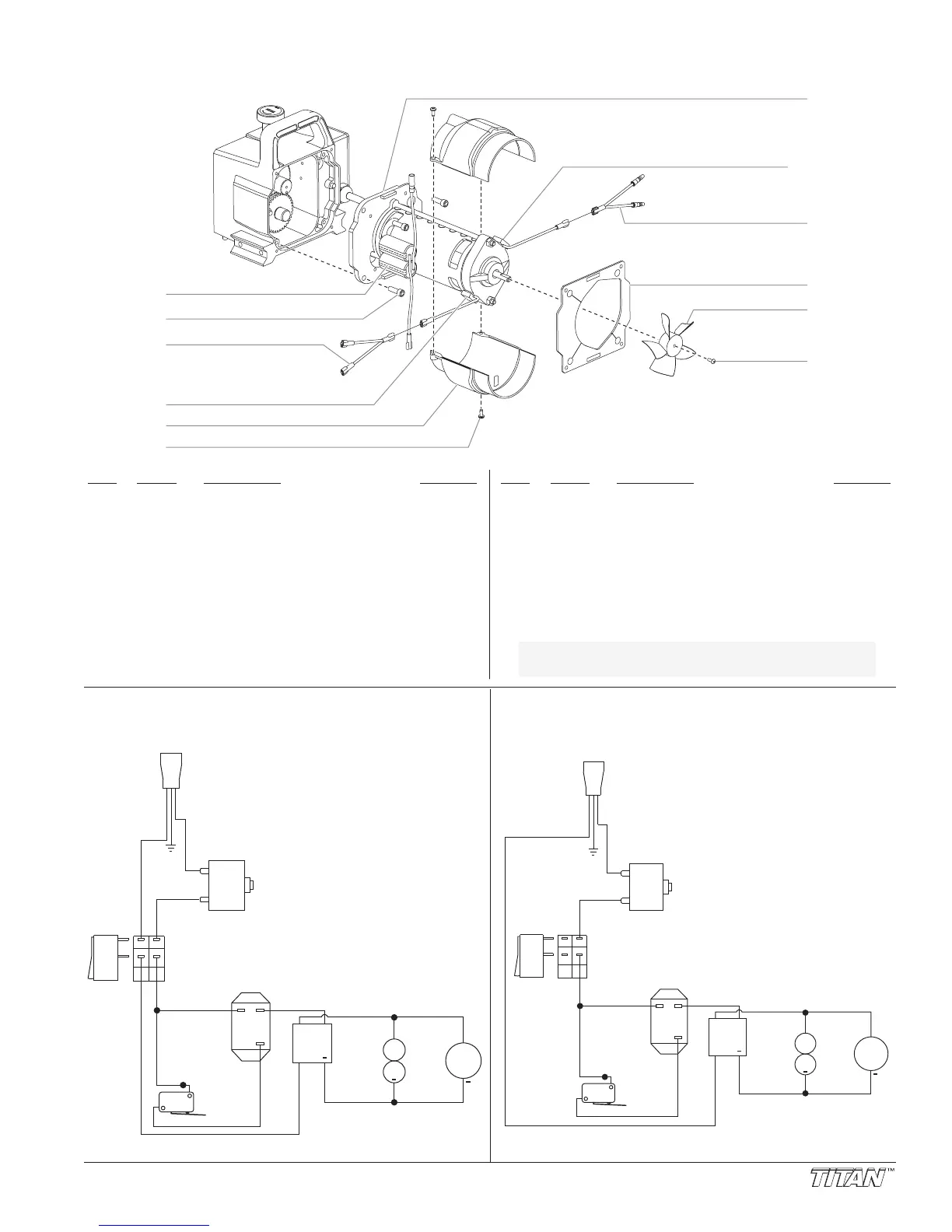 TITAN™