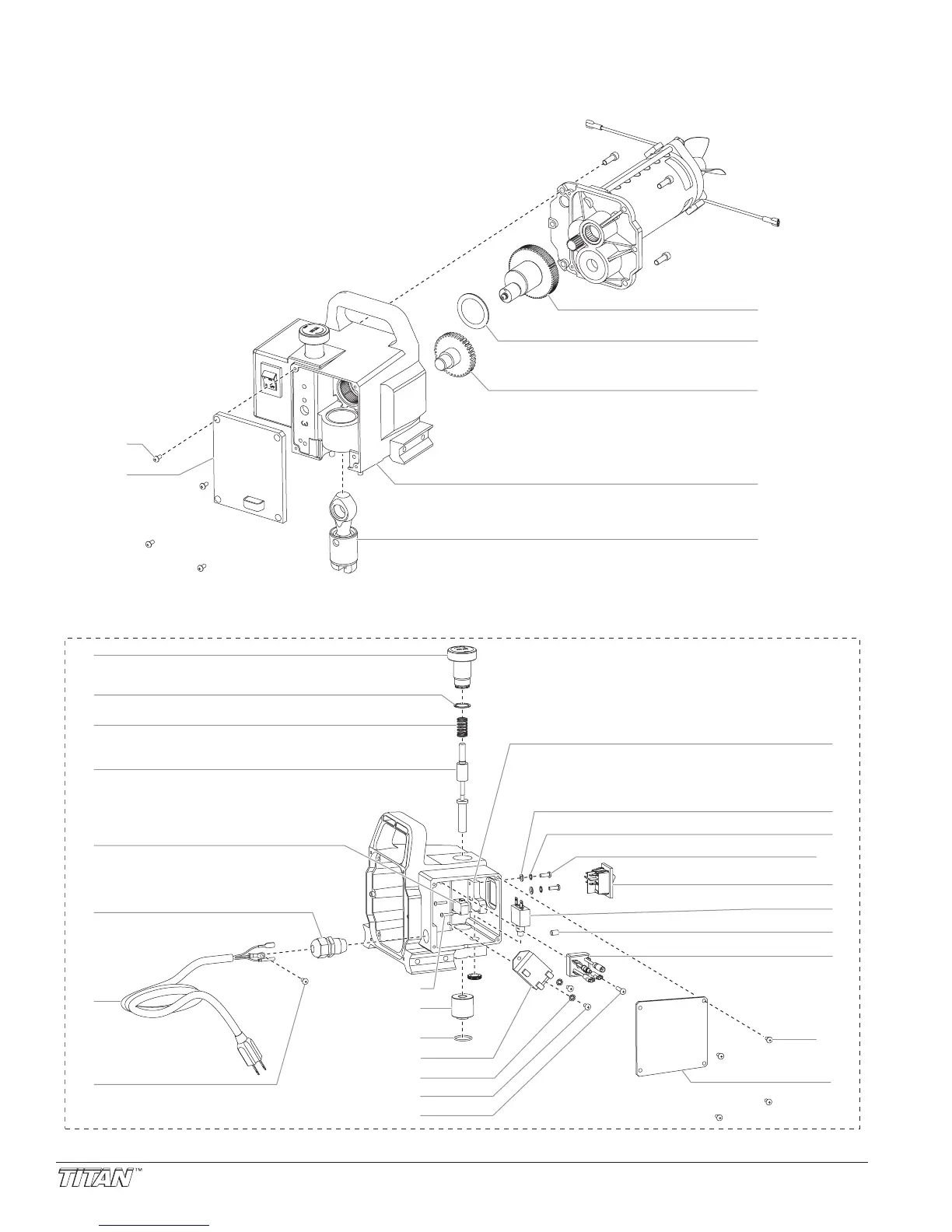 TITAN™