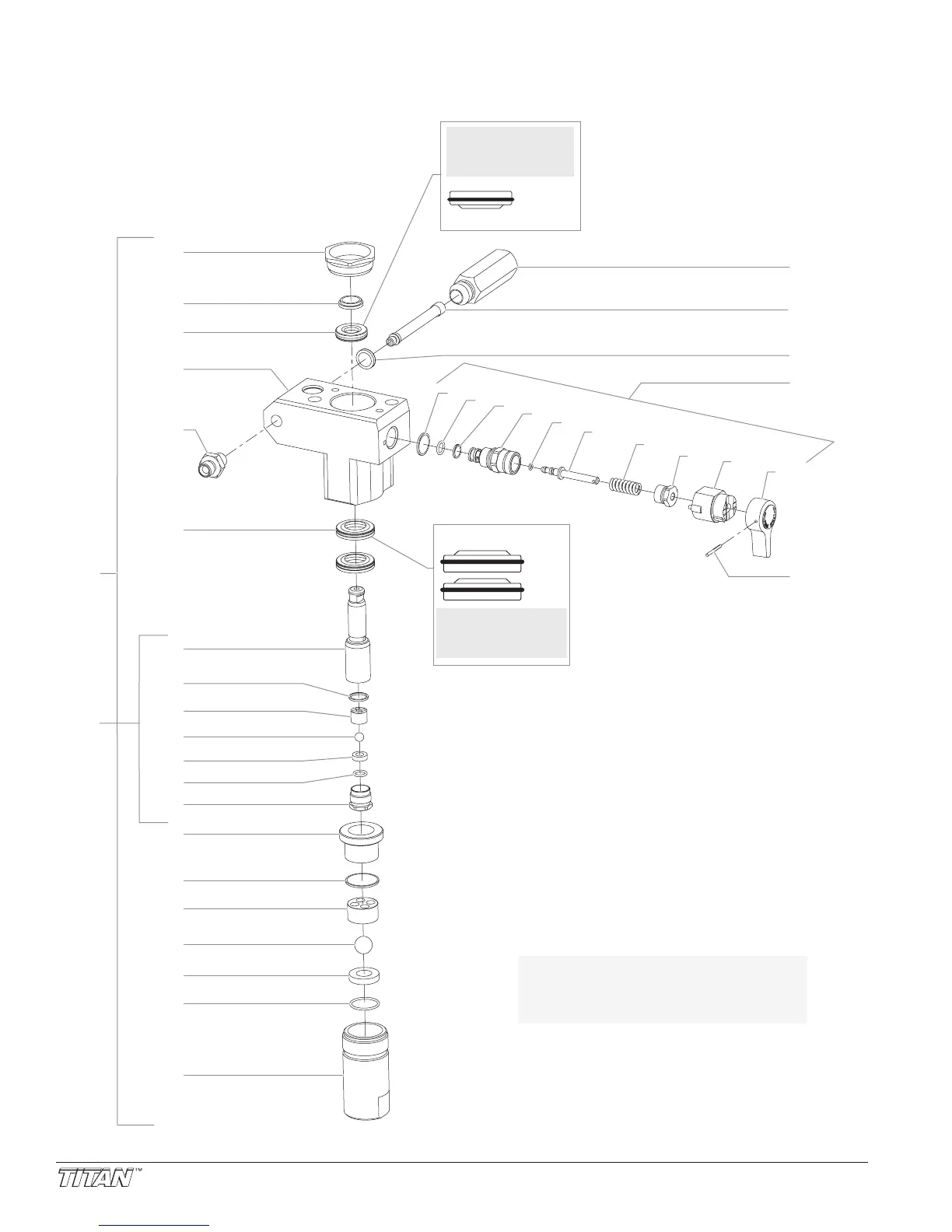 TITAN™